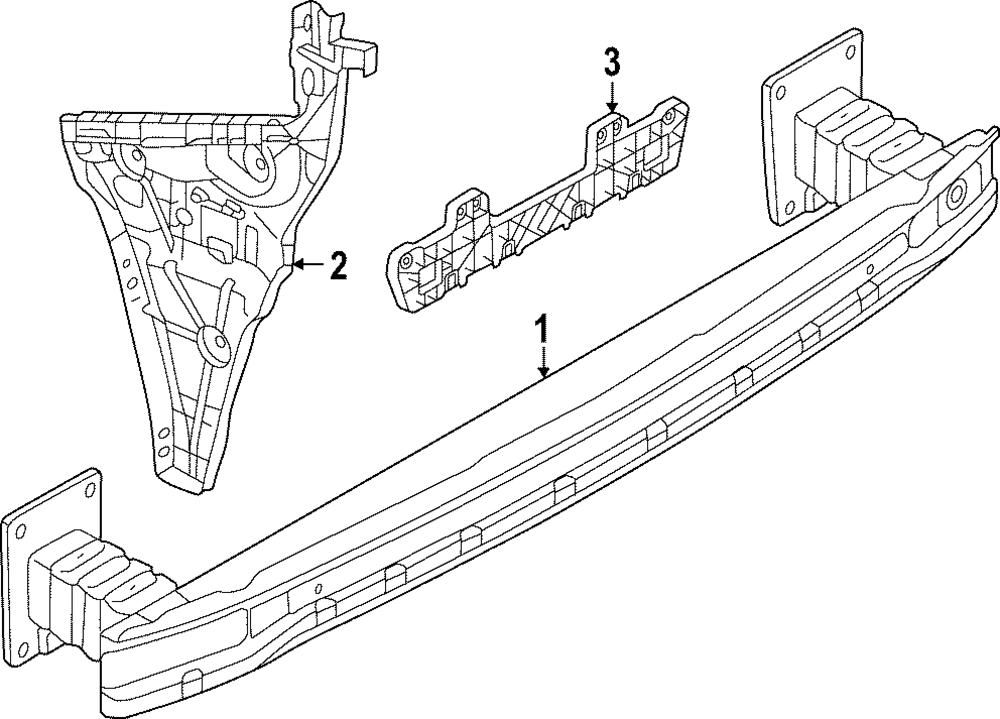 3
2
1