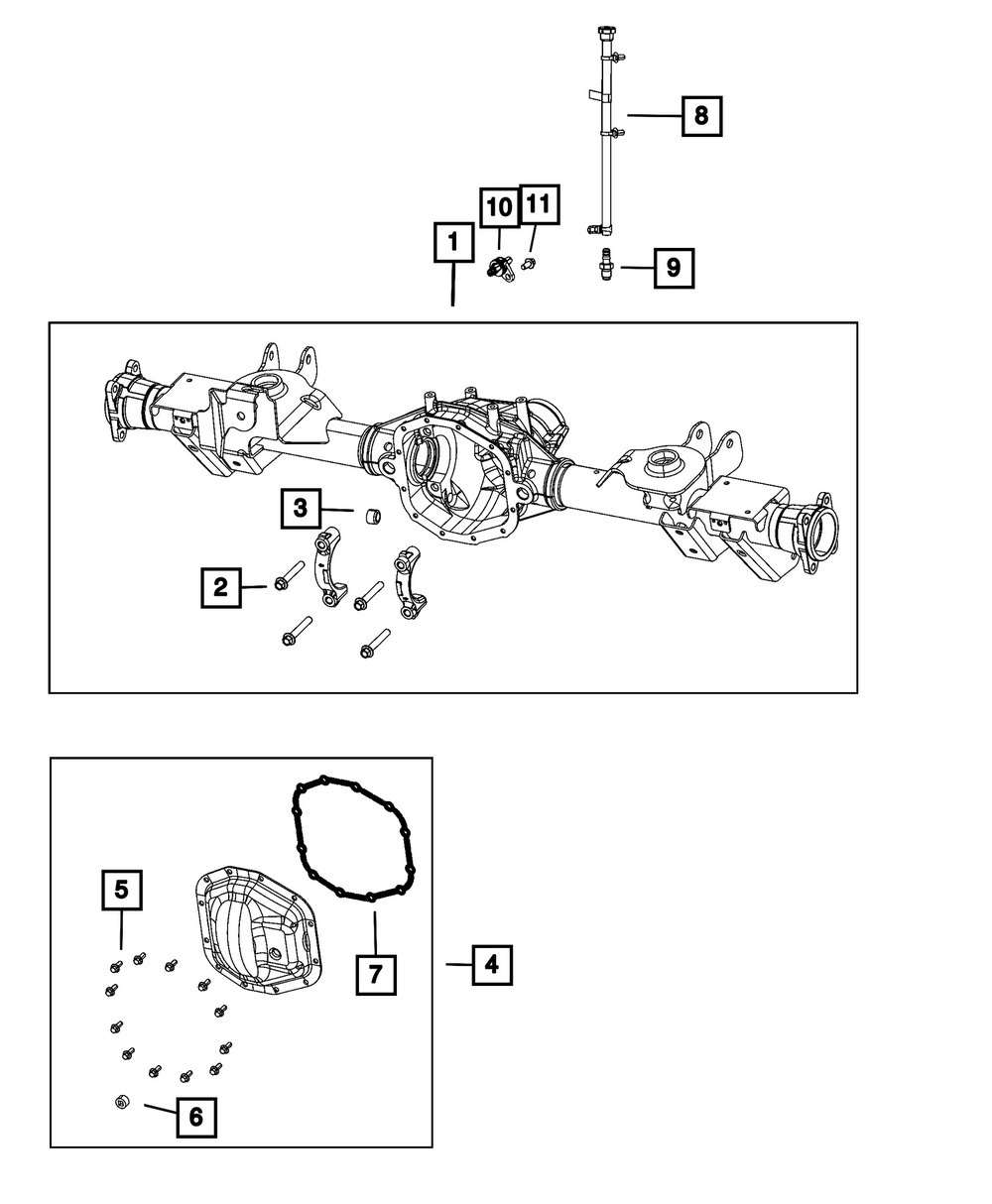 8

10 11

1

9

3

2

5

7

4

6