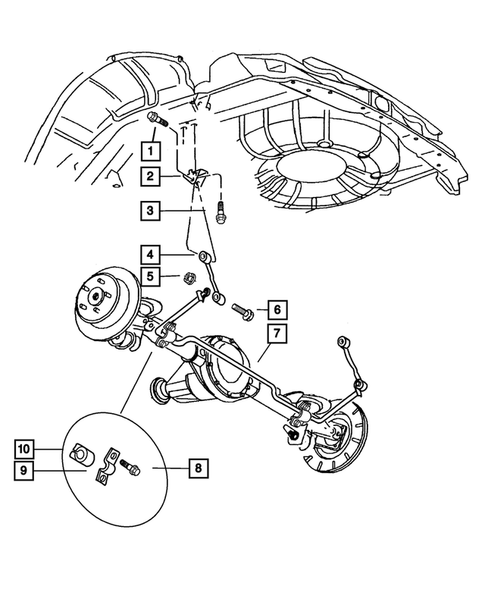 1
2
3
4
5
6
7
10
9
8