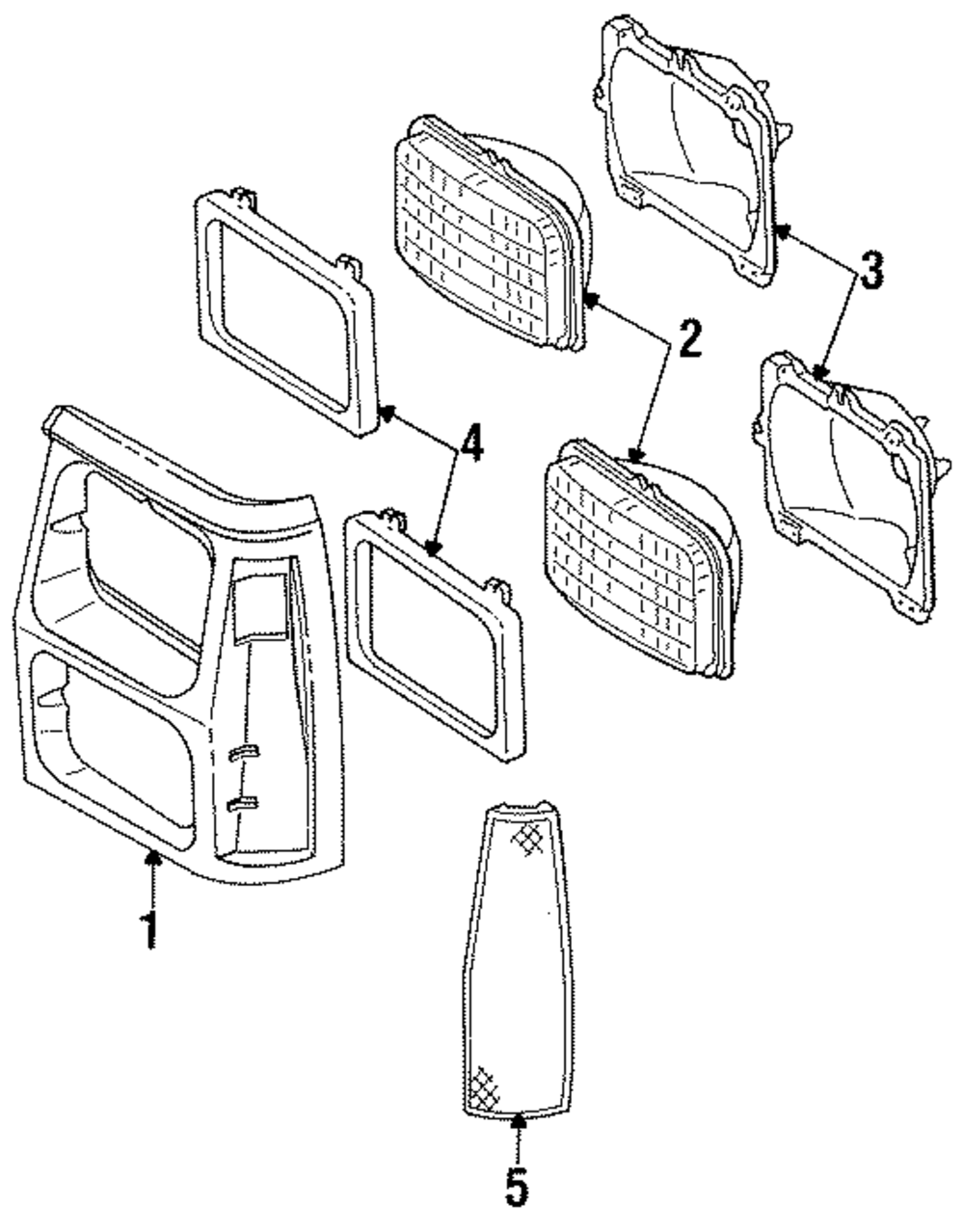 3
2
4
1
5