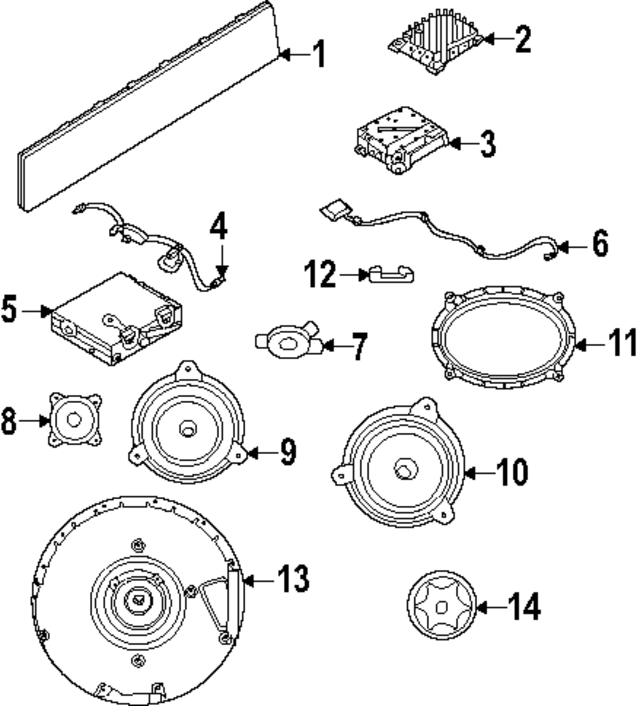 1
2
3
4
6
12
5
7
11
8
9
10
13
14