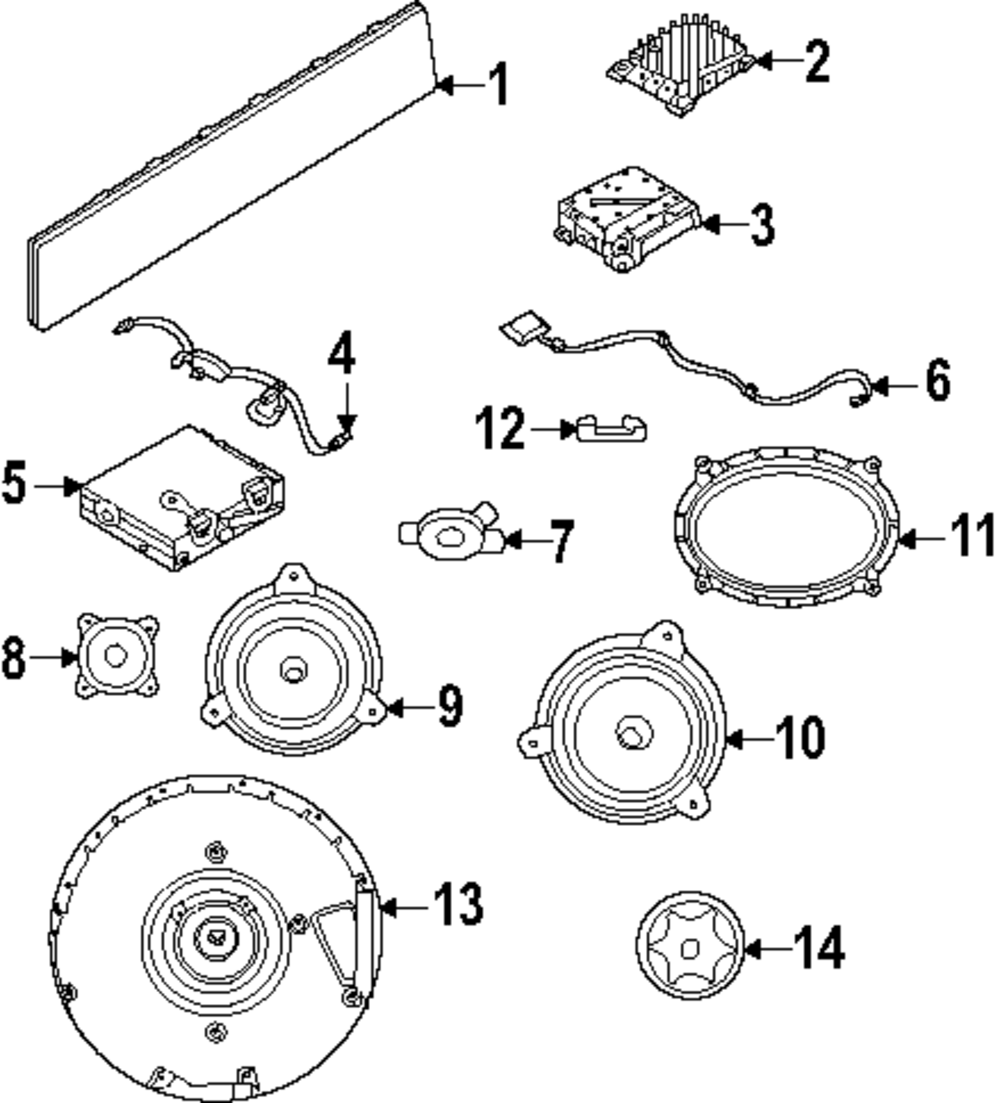 1
2
3
4
6
12
5
7
11
8
9
10
13
14