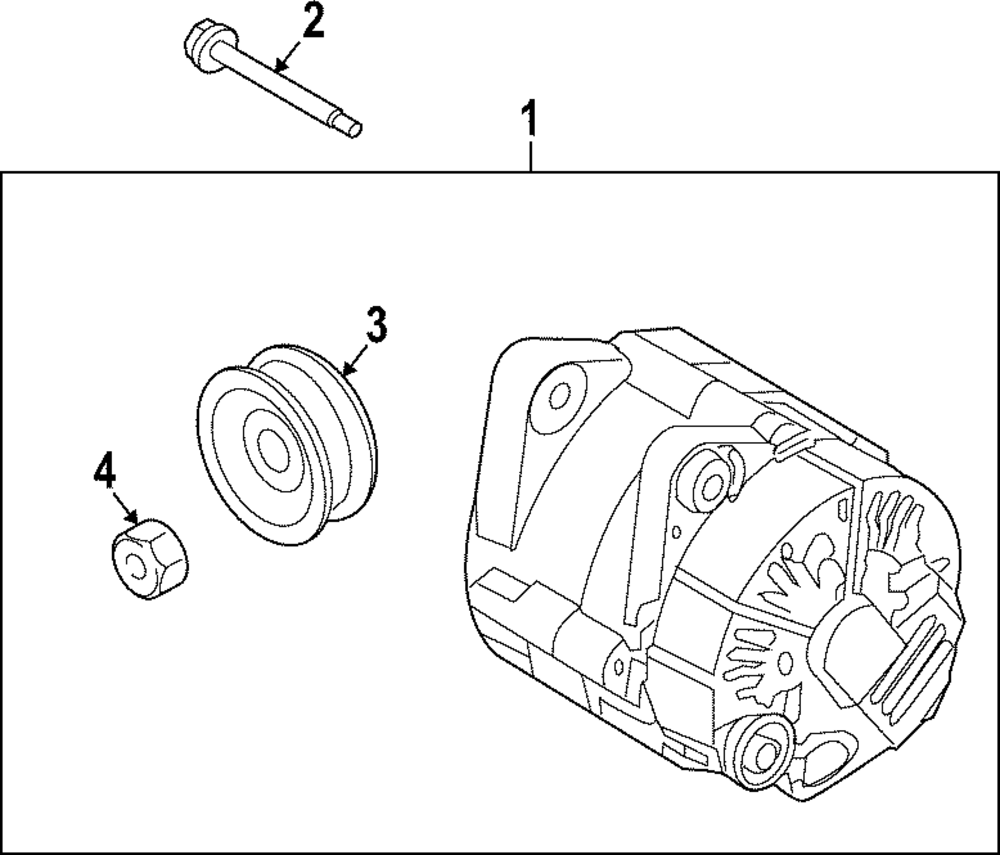 2
1
3
4