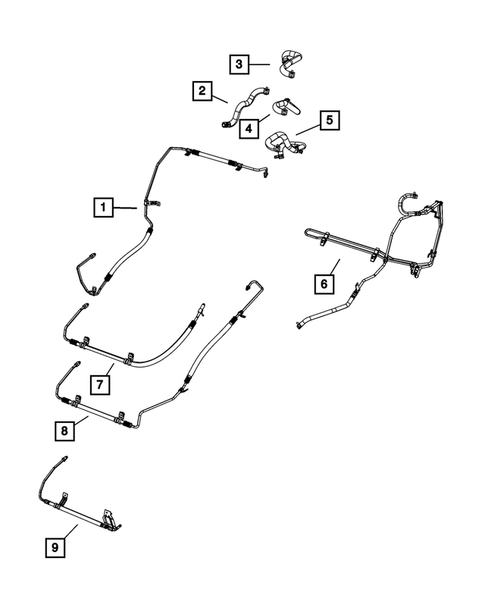 3
2
4
5
1
6
7
8
9