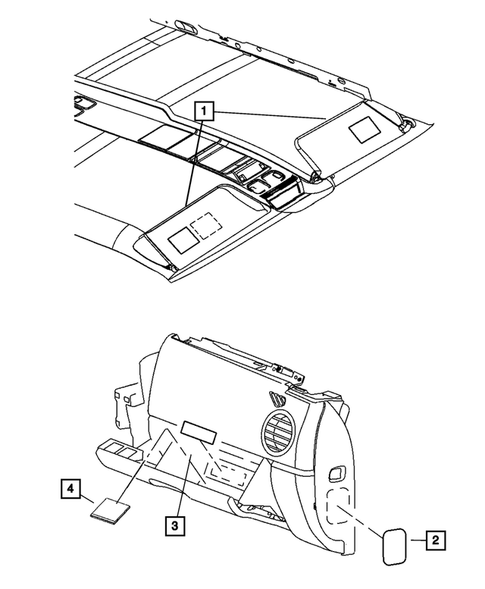 1
4
3
2