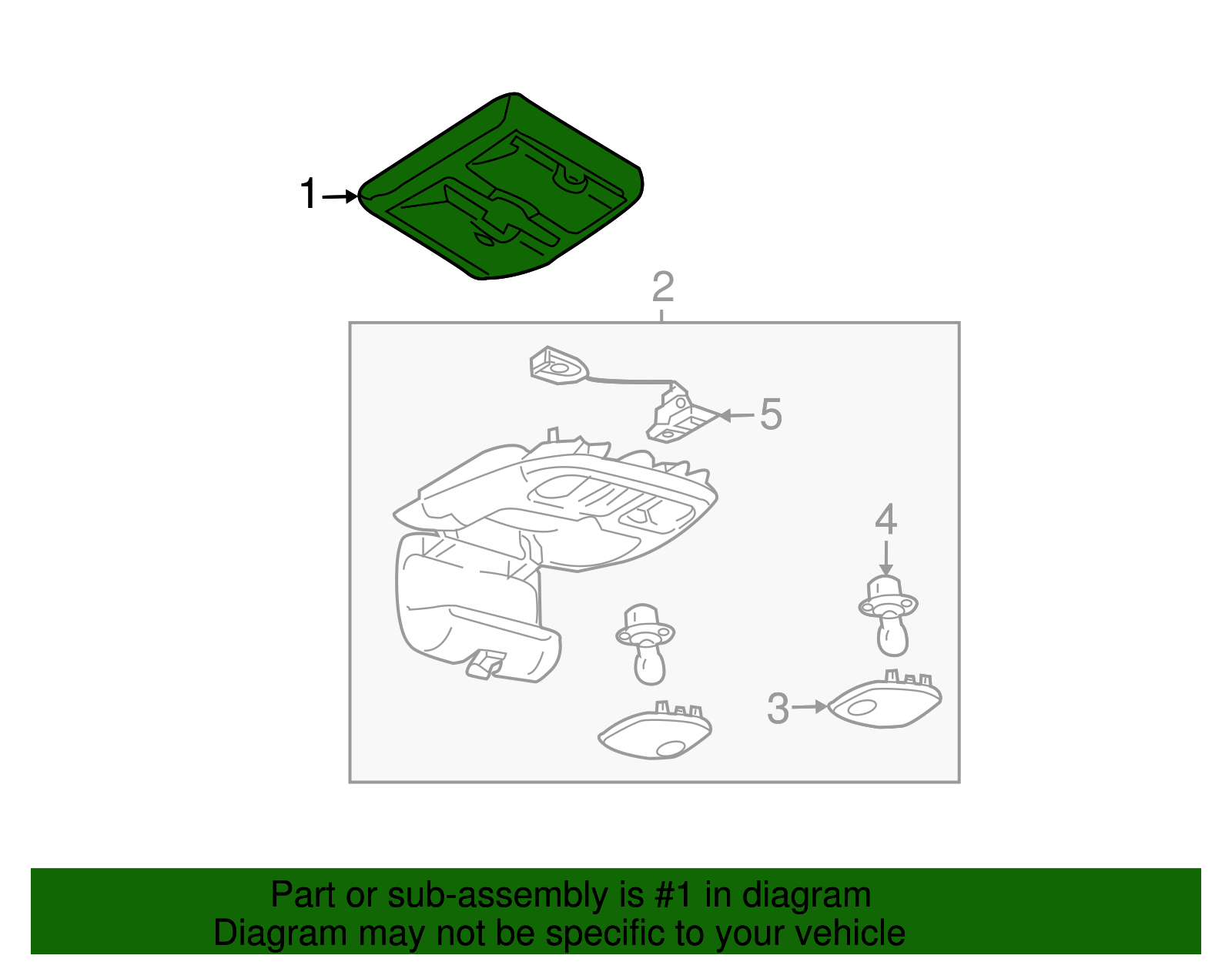 1

2

5

4

3

Part or sub-assembly is #1 in diagram
Diagram may not be specific to your vehicle