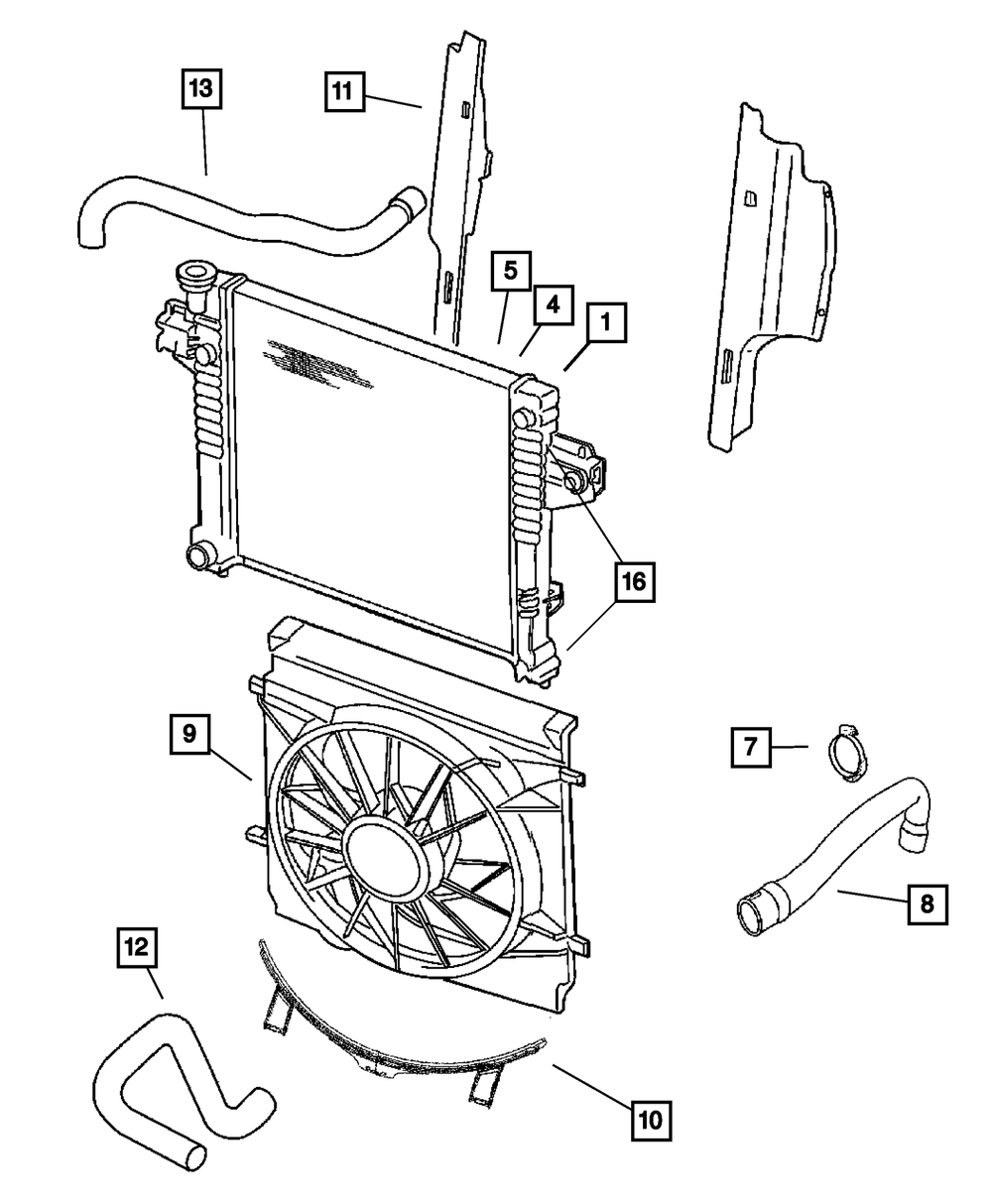 13
11
5
4
1
16
9
7
8
12
10