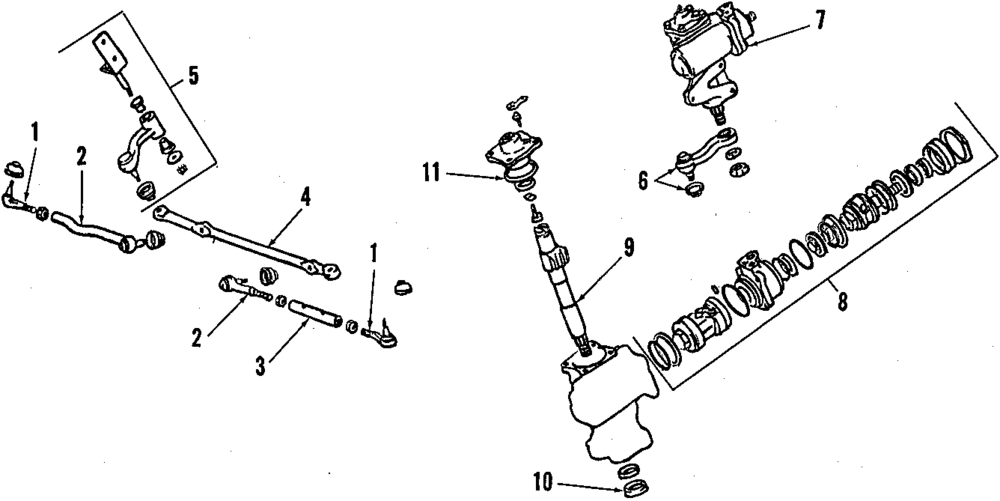 5
1
2
4
1
2
3
7
6
11
9
8
10