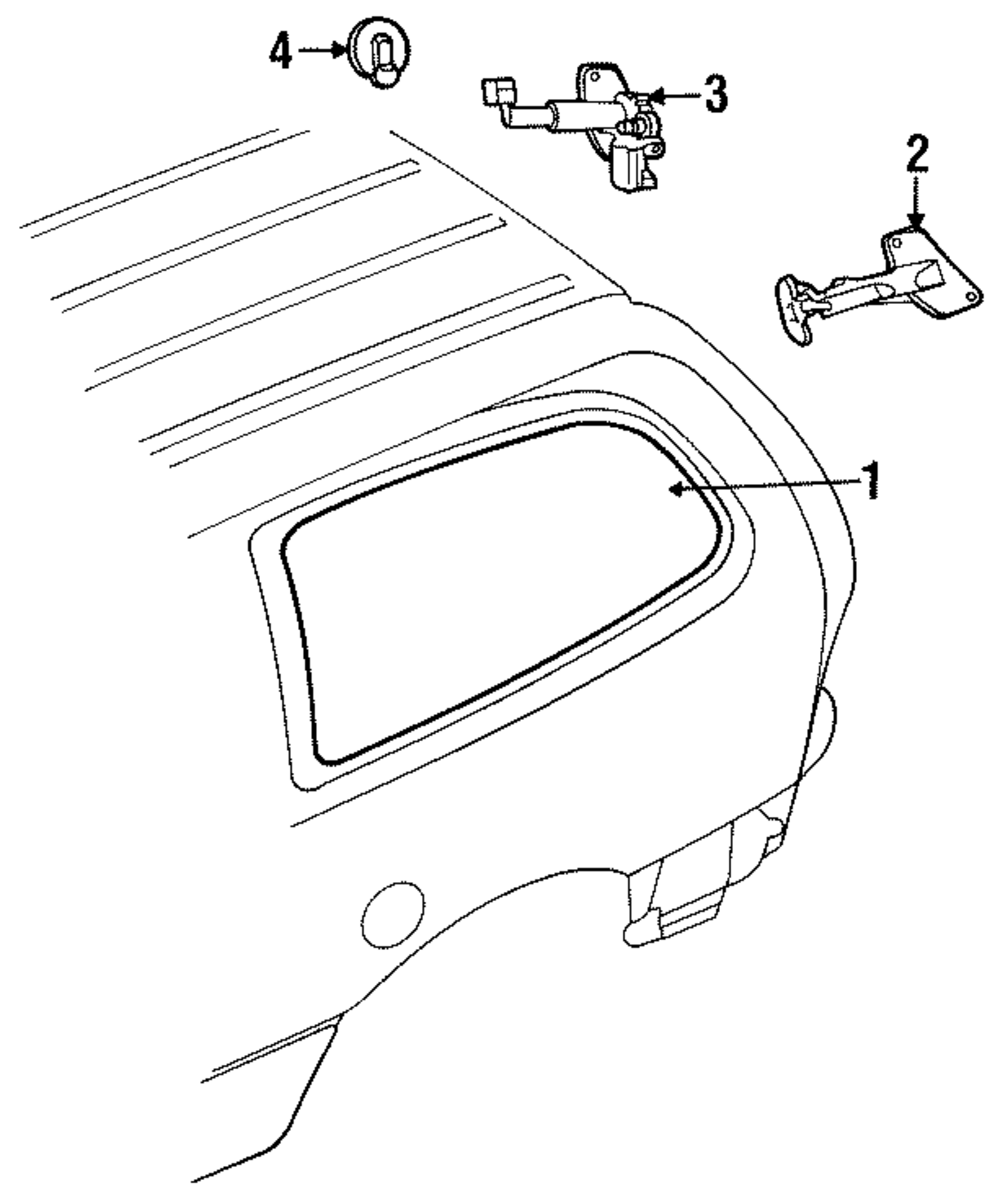 4
3
2
1