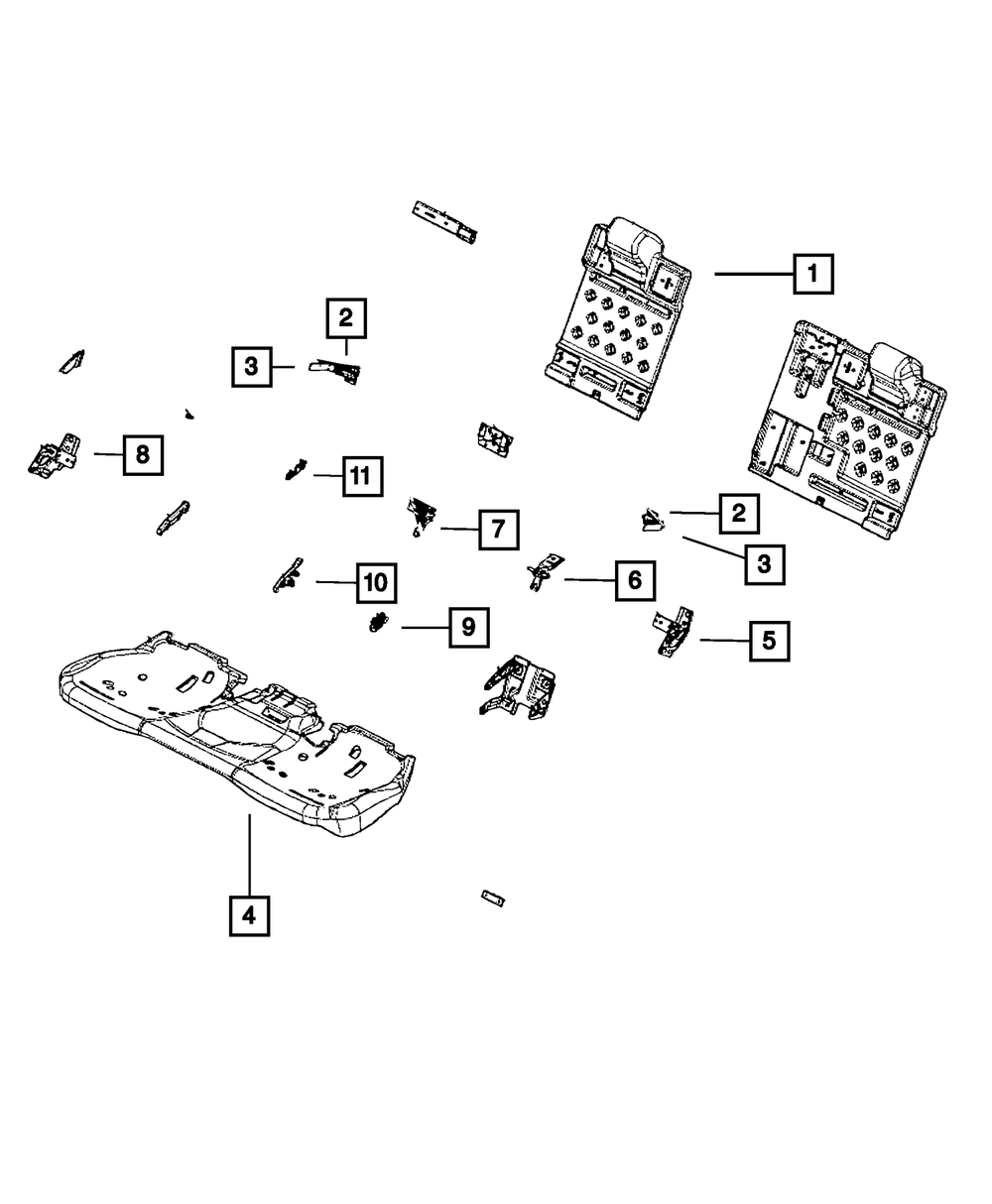 1
2
3
8
11
7
2
3
10
6
9
5
4