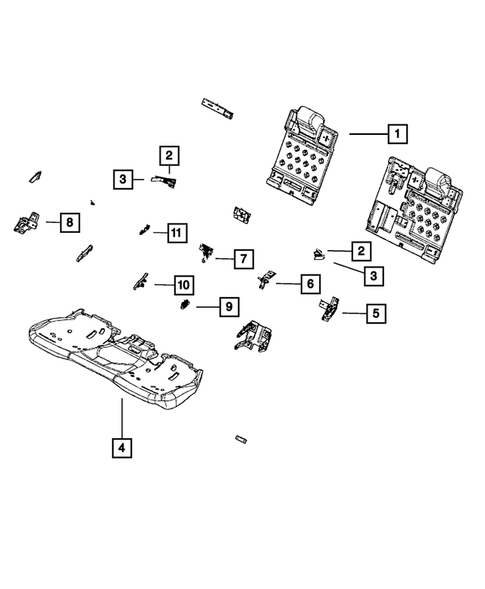 1
2
3
8
11
7
2
3
10
6
9
5
4