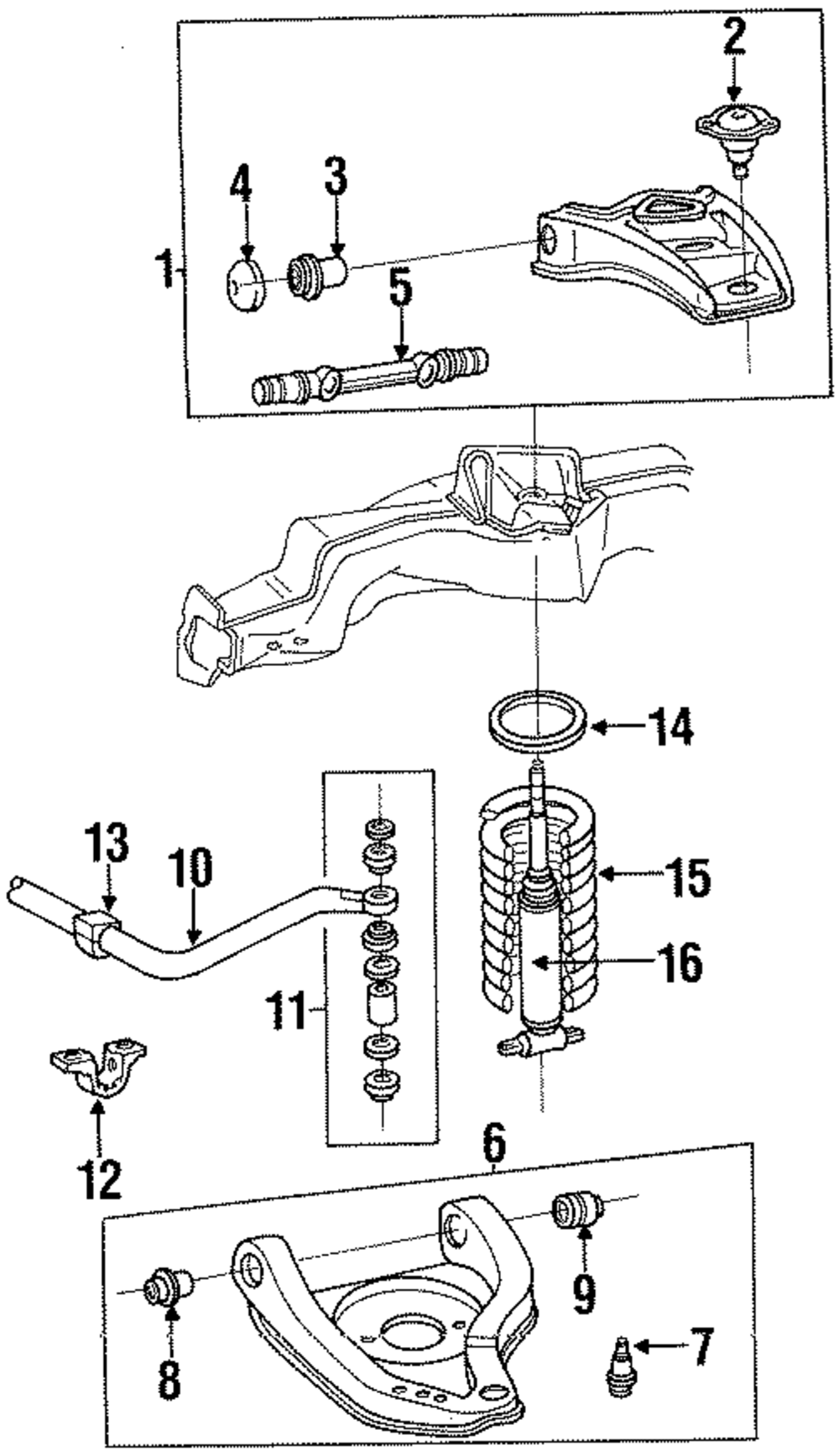 2
4
3
1
5
14
13
10
15
16
11
12
6
9
8
7