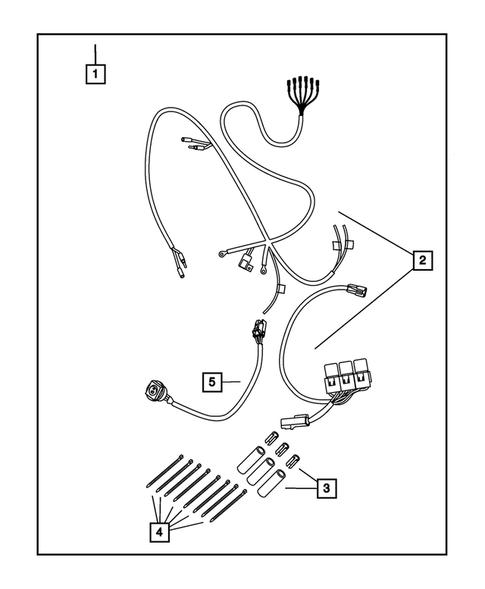 1
2
5
3
4