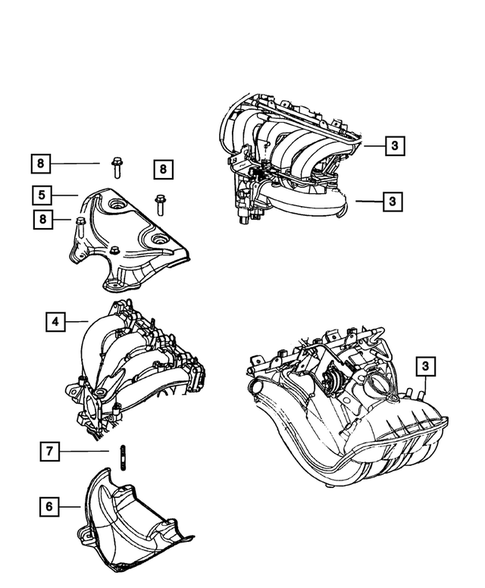 8
8
5
8
3
3
4
3
7
6