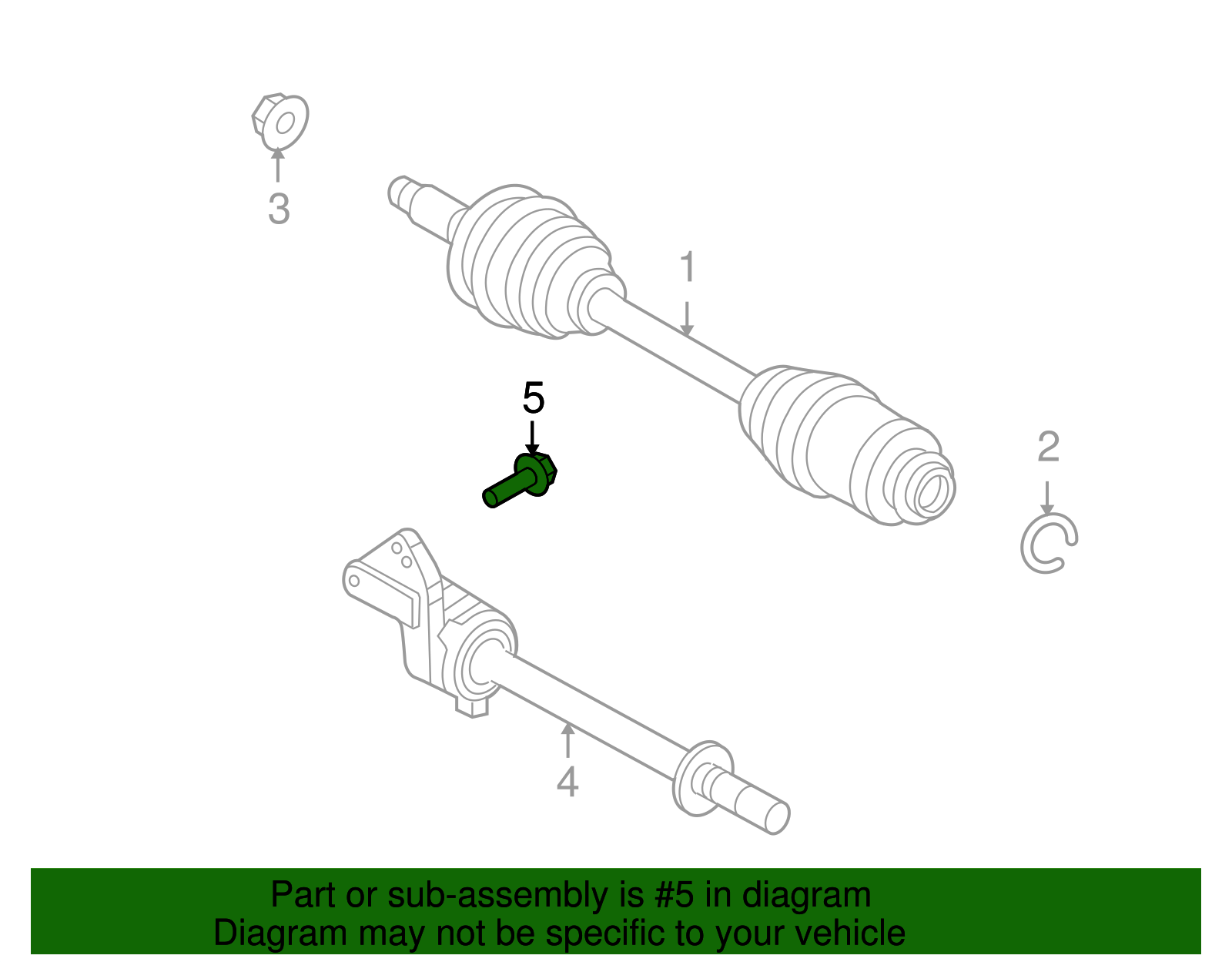 3

1

5

2

4

Part or sub-assembly is #5 in diagram
Diagram may not be specific to your vehicle