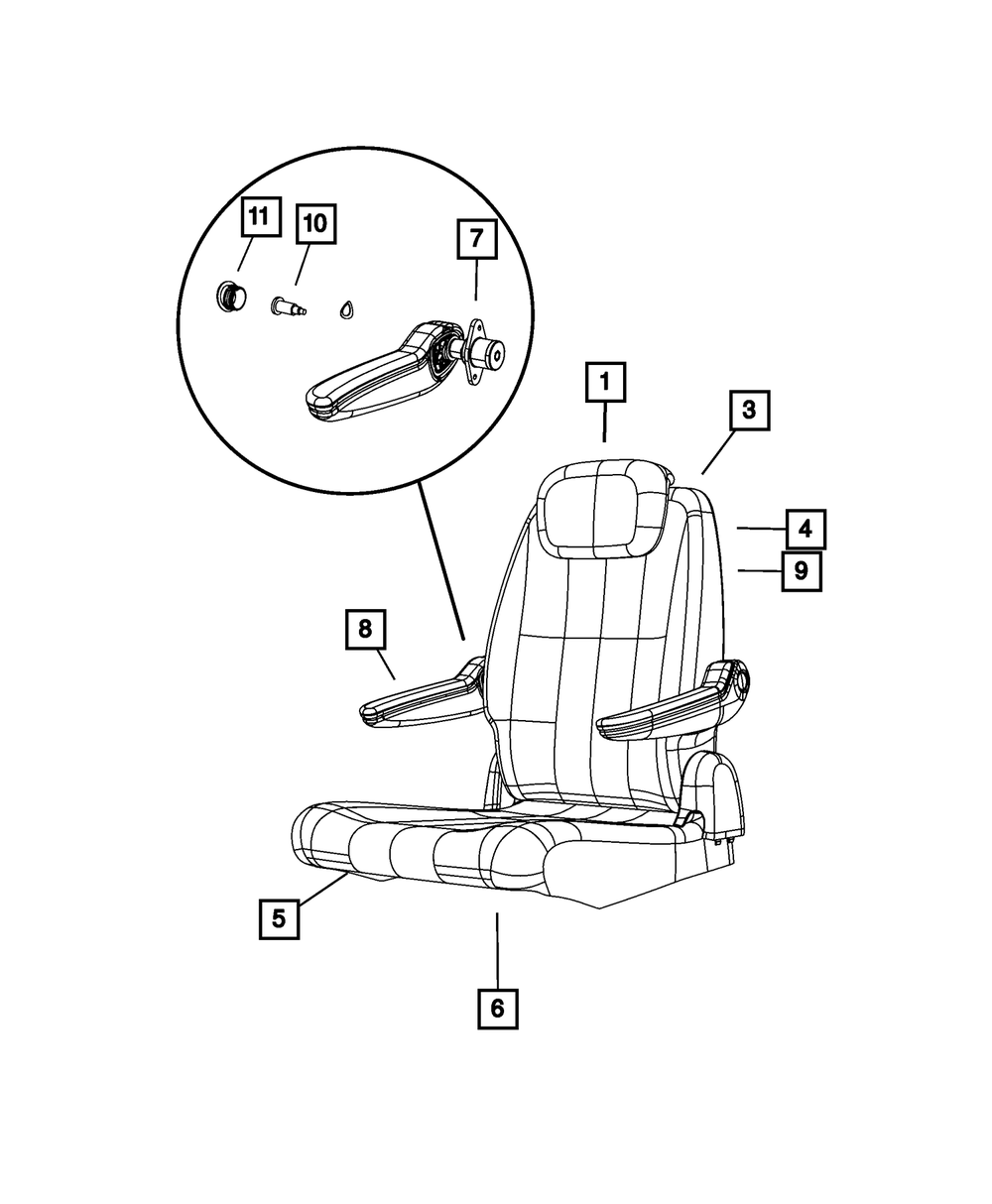 11
10
7
1
3
4
9
8
5
6