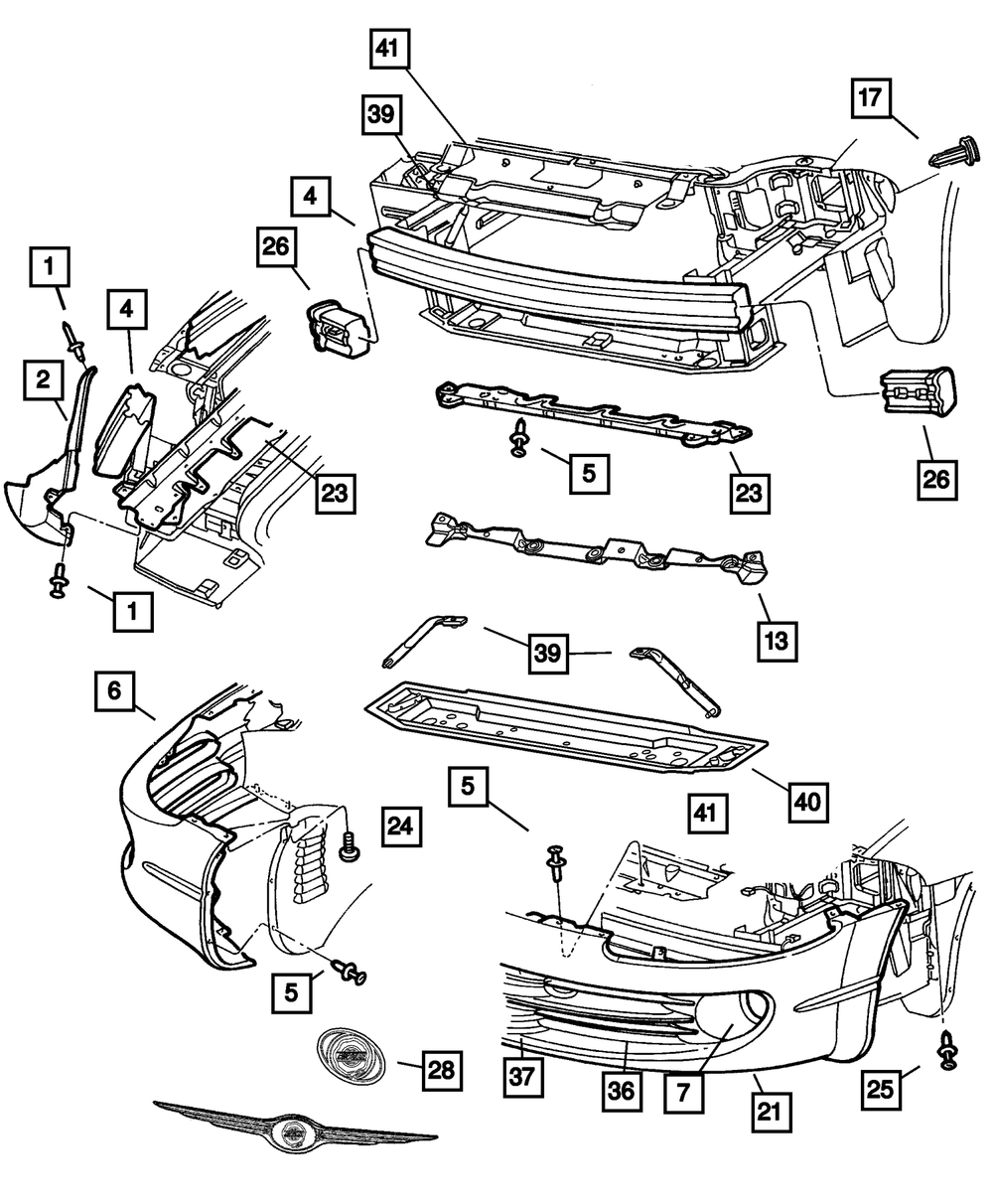 41
39
17
4
26
1
4
2
23
5
23
26
1
13
39
6
40
5
41
24
5
28
37
36
7
21
25