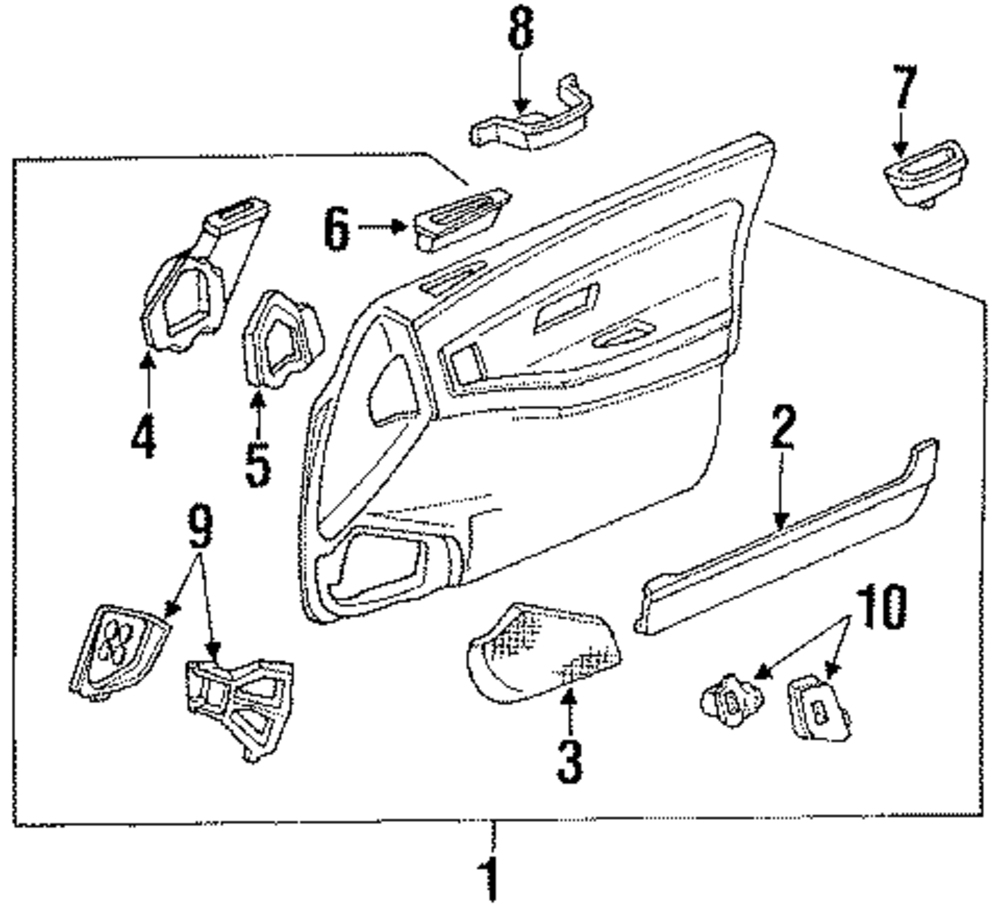 8
7
6
4
5
2
9
10
3
1