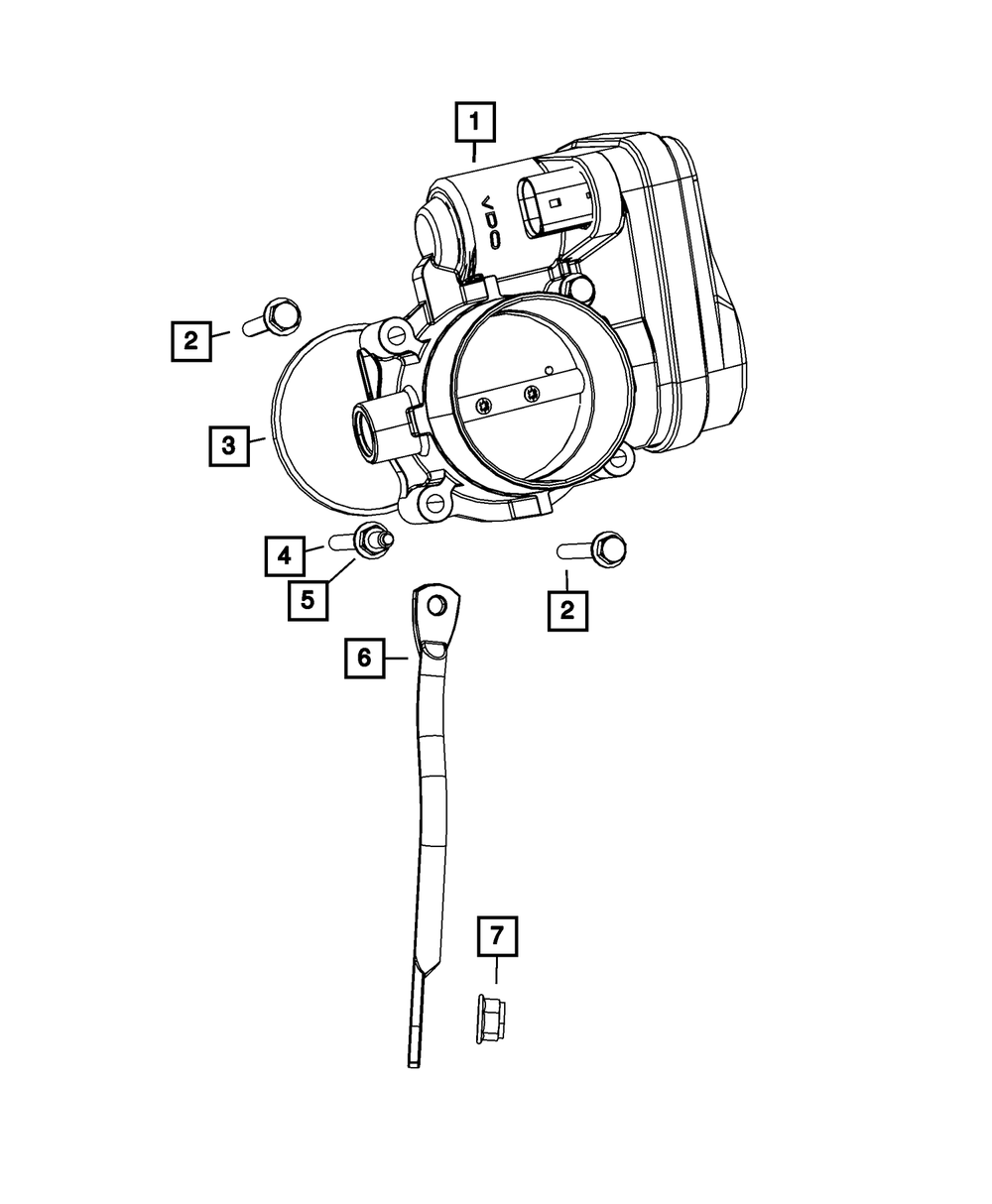 1
VDO
2
3
4
5
2
6
7