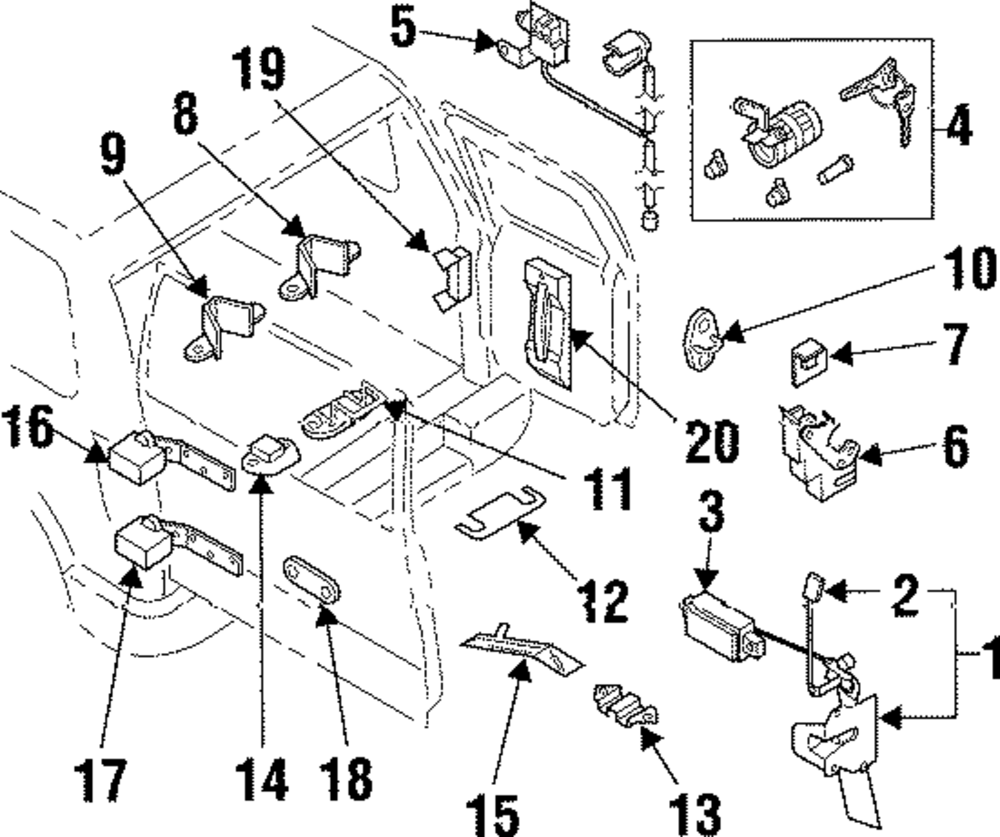 5
19
8
9
4
10
7
20
6
16
11
3
12
2
1
17
14
18
15
13