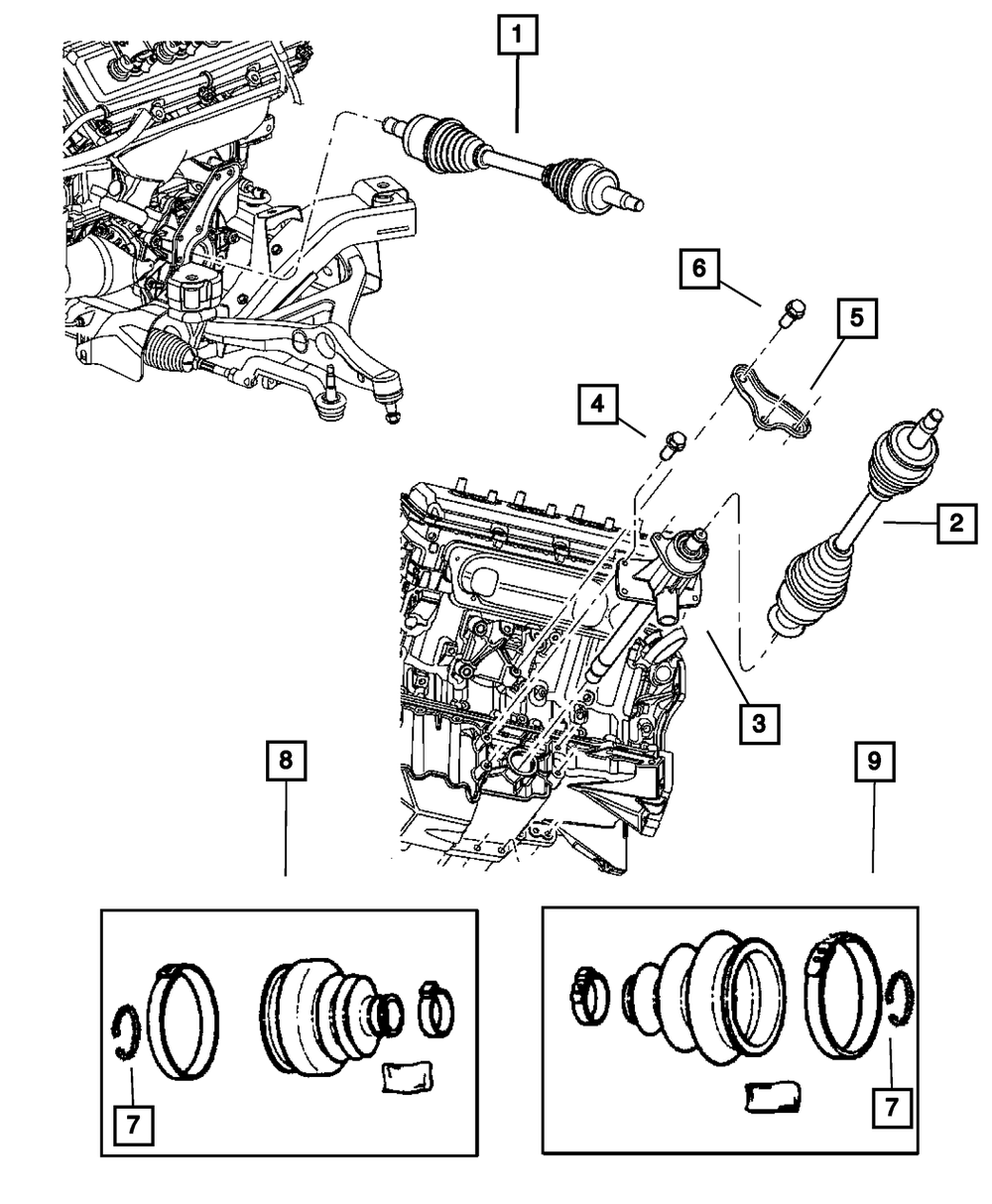 1
6
5
4
2
3
8
9
7
7