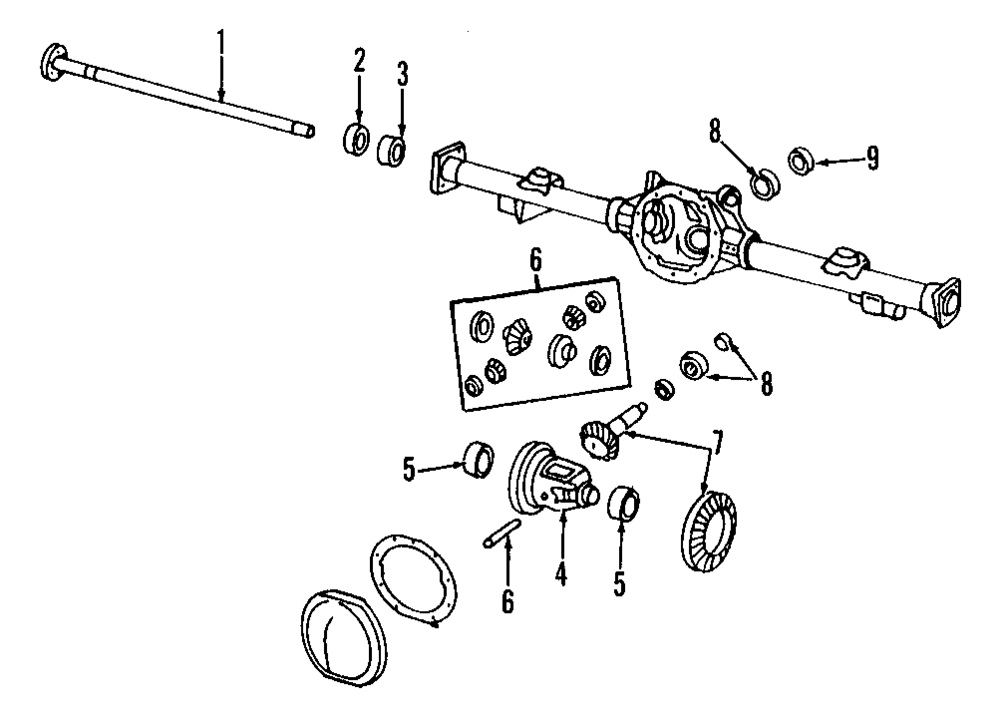 1
2
3
8
9
6
8
7
5
4
5
6