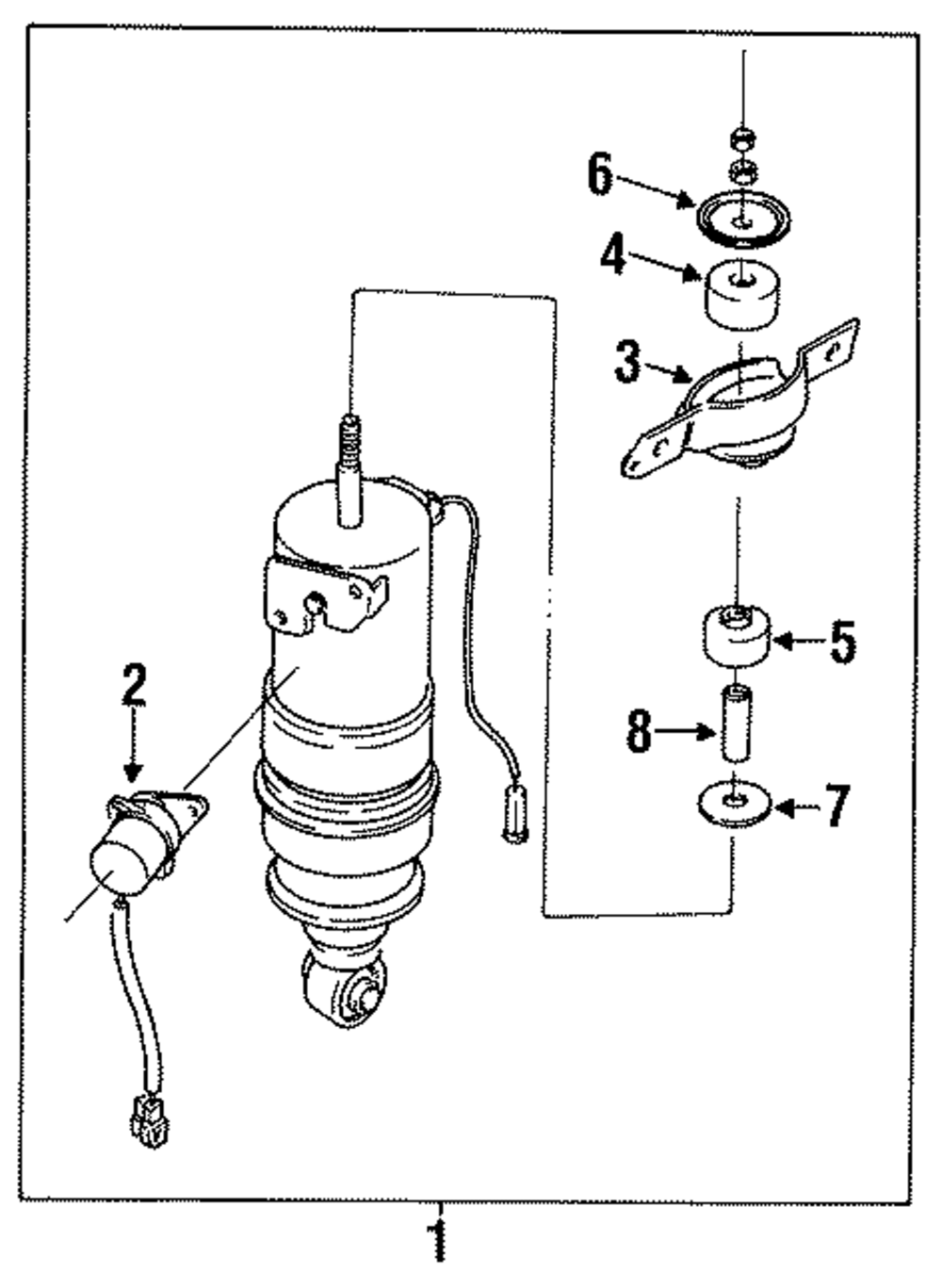 6
4
3
2
5
8
7
1