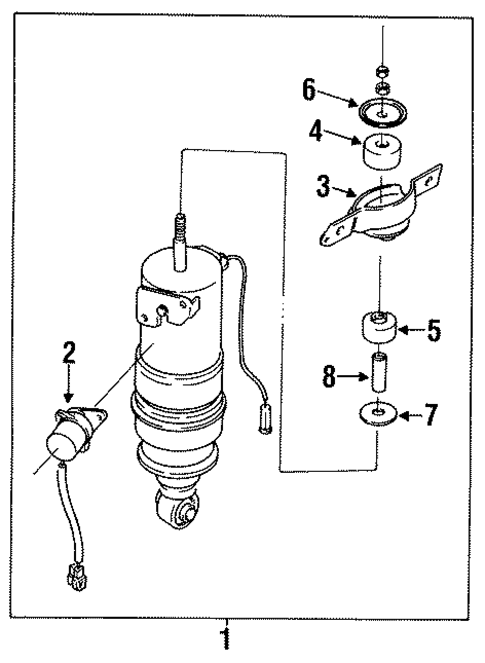 6
4
3
2
5
8
7
1