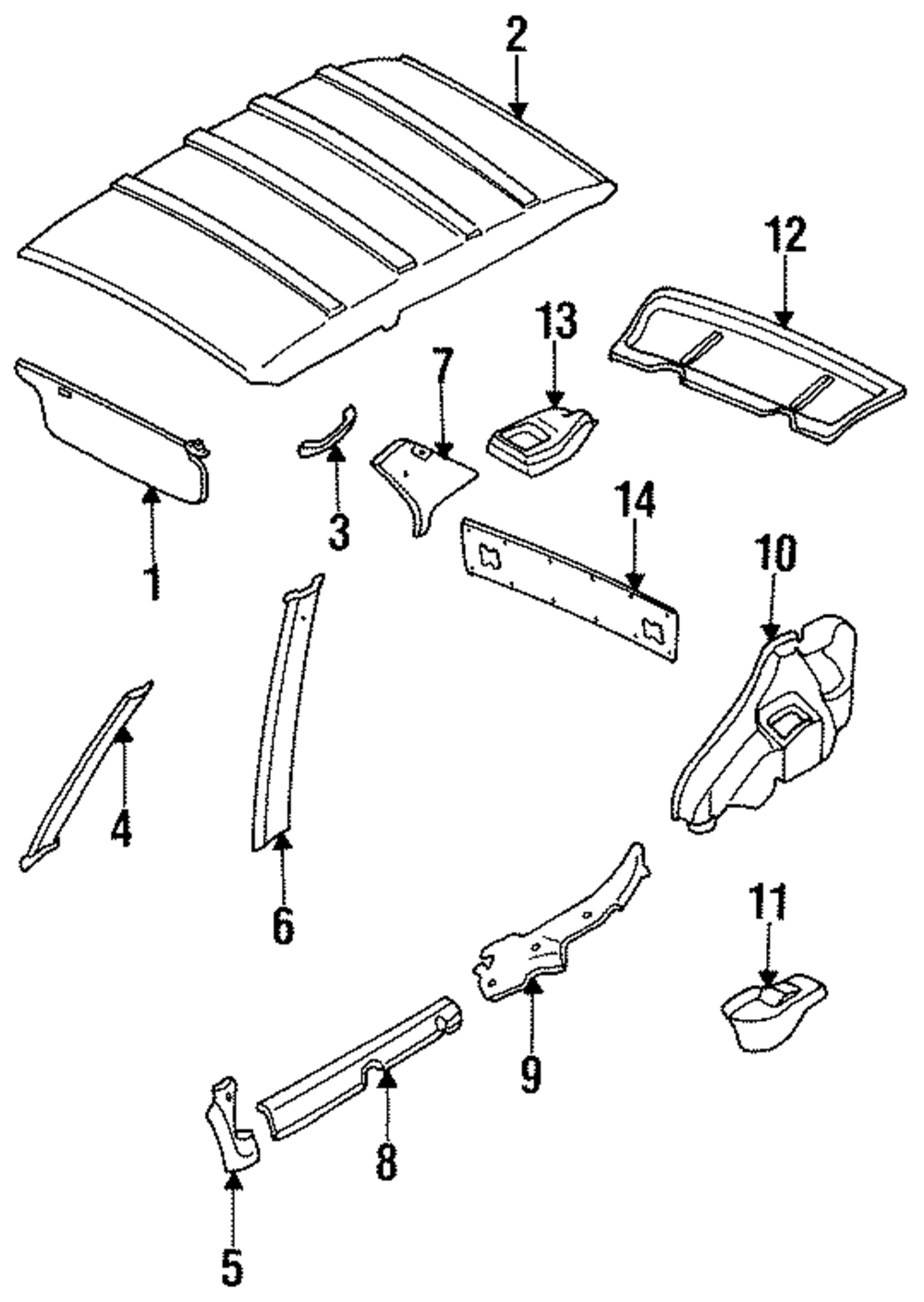 2
12
13
7
1
3
14
10
4
6
11
9
8
5