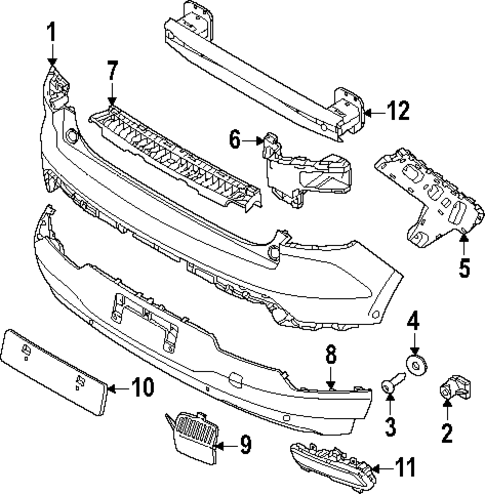 1
7
12
6
5
4
8
10
3
2
9
11