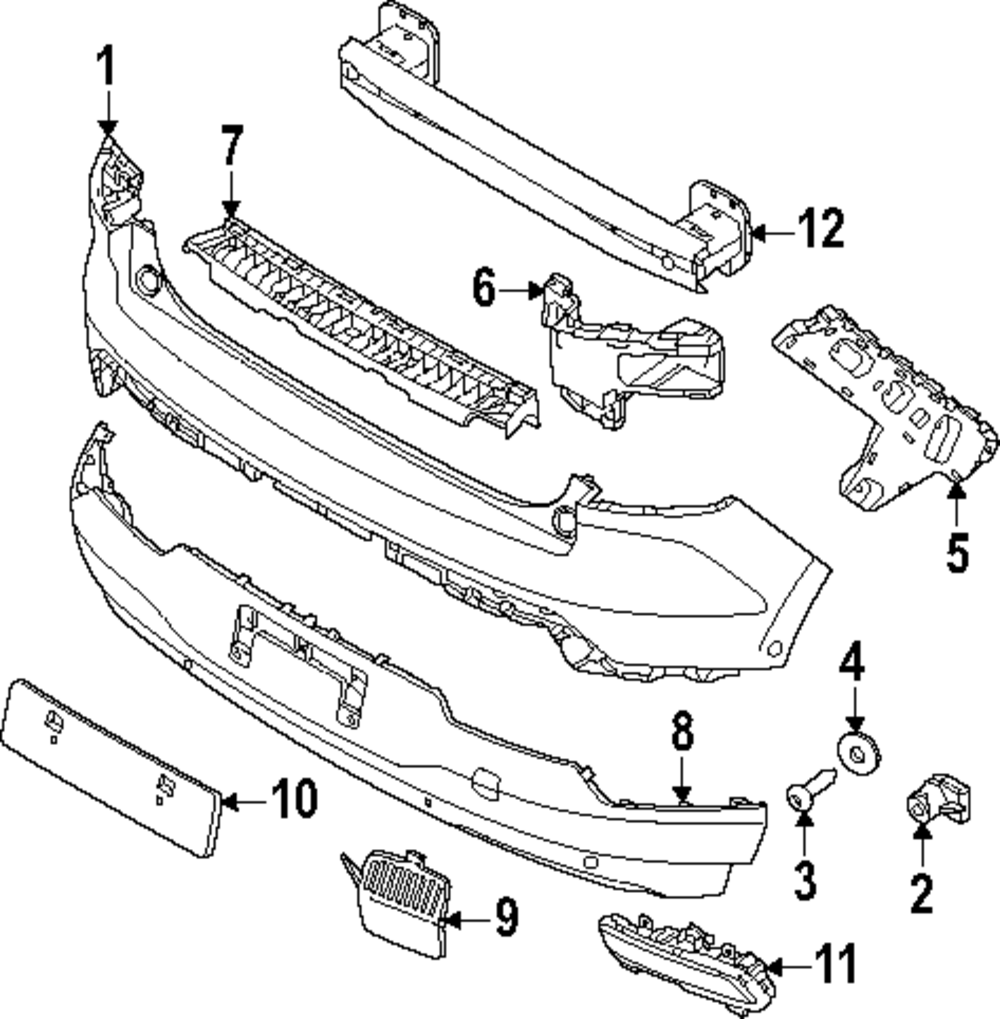 1
7
12
6
5
4
8
10
3
2
9
11