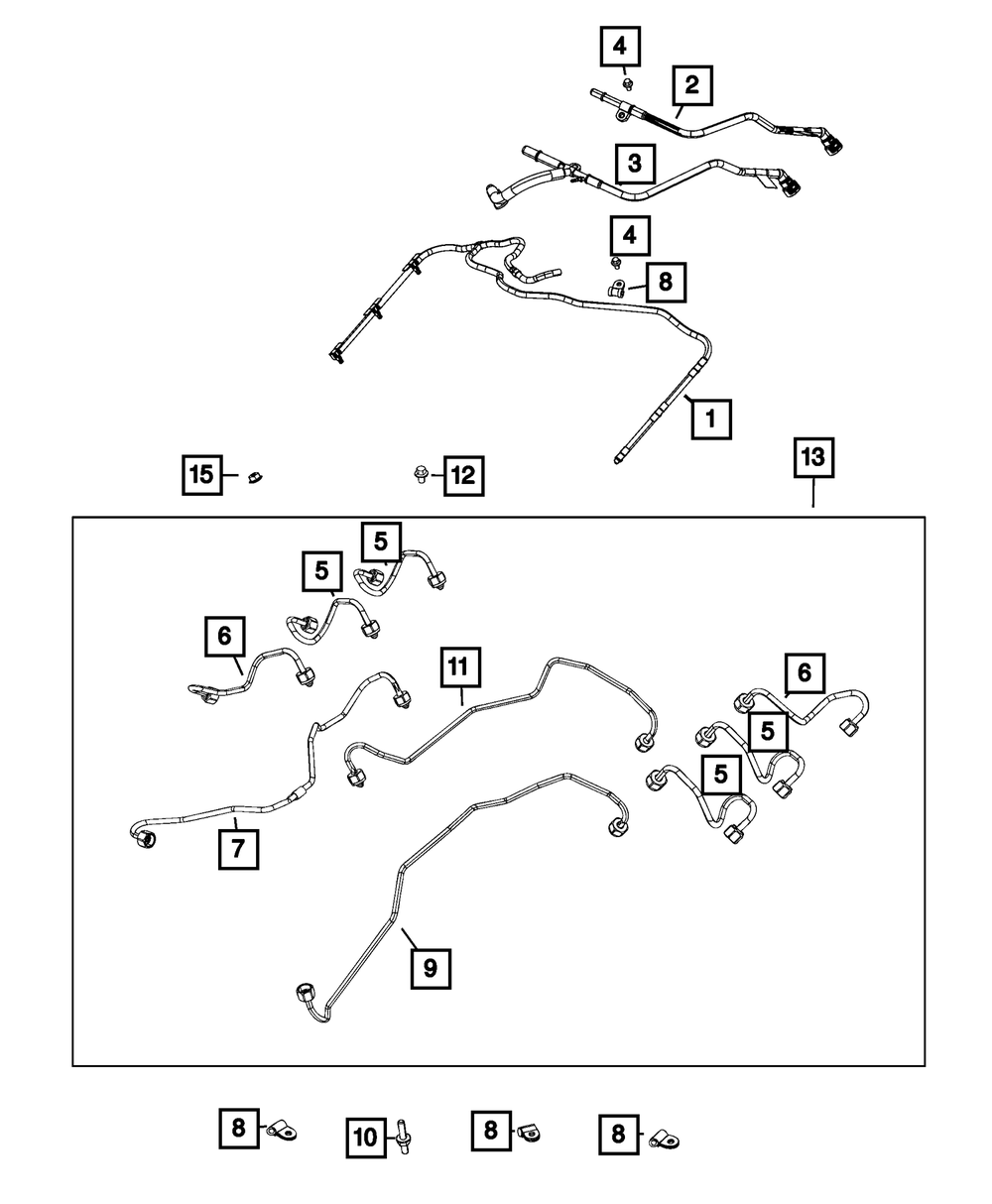 4
2
3
4
8
1
15
12
13
5
5
6
11
6
5
5
7
9
8
10
8
8