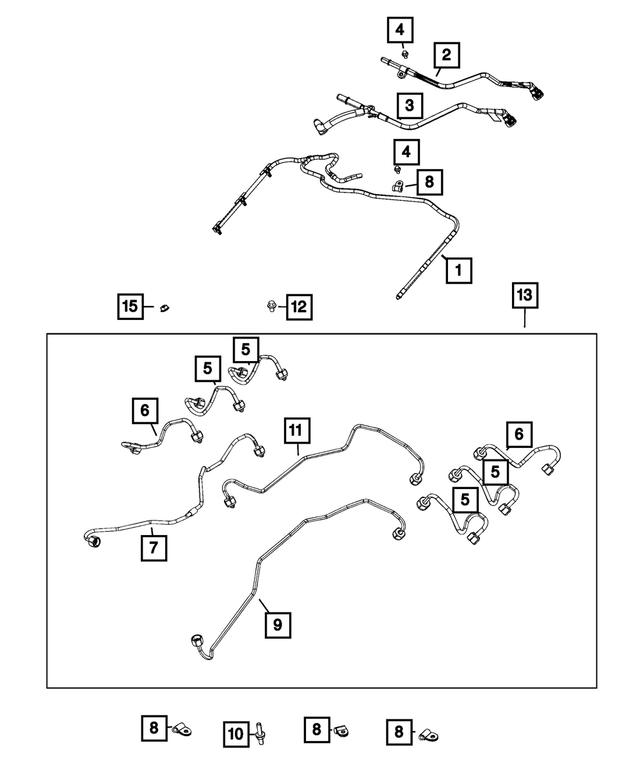 4
2
3
4
8
1
15
12
13
5
5
6
11
6
5
5
7
9
8
10
8
8