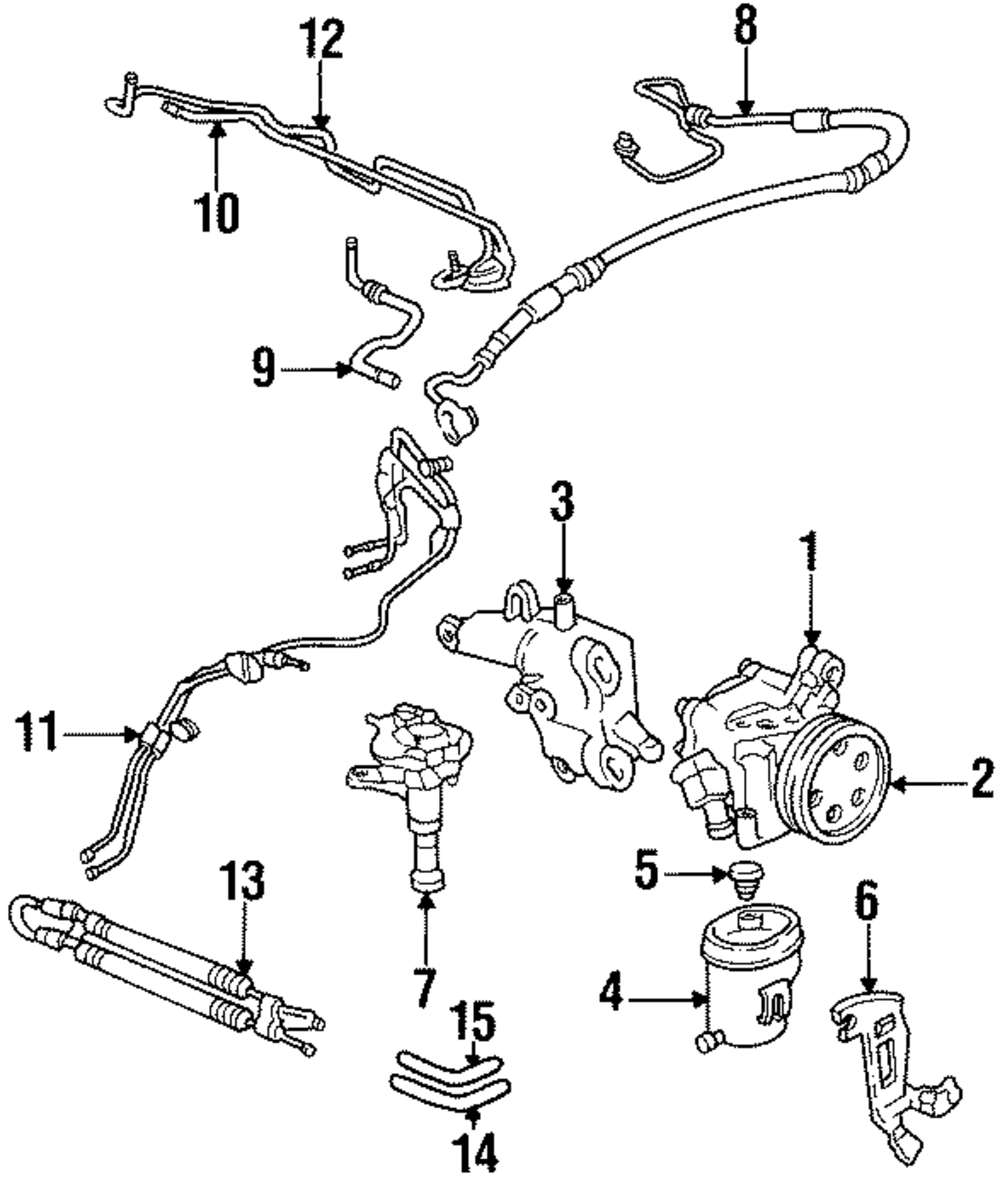 12
8
10
9
3
1
11
2
5
13
6
7
4
15
14