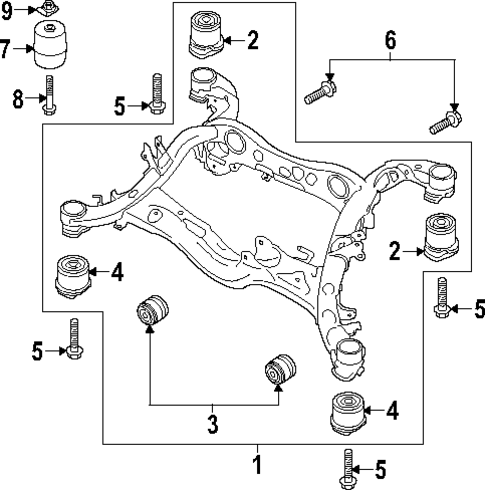 9
7
8
5
2
6
2
4
5
5
3
4
1
5