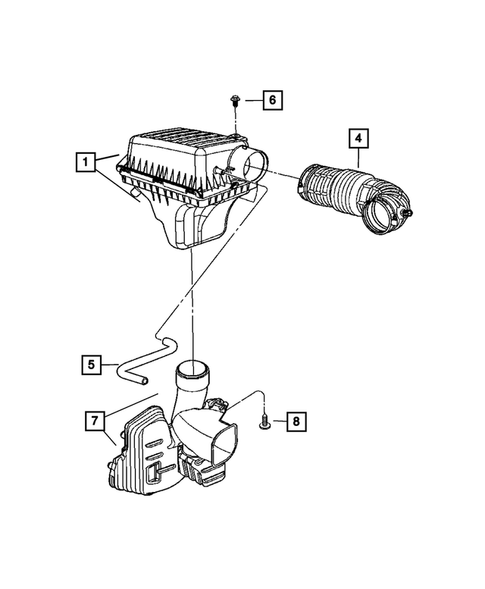 6
4
1
5
7
8