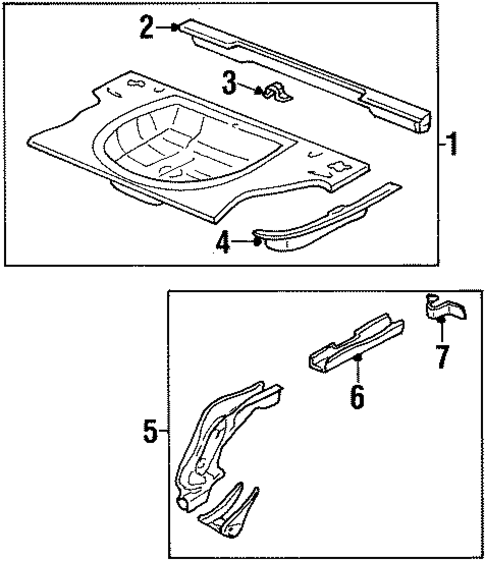 2
3
1
4
7
6
5