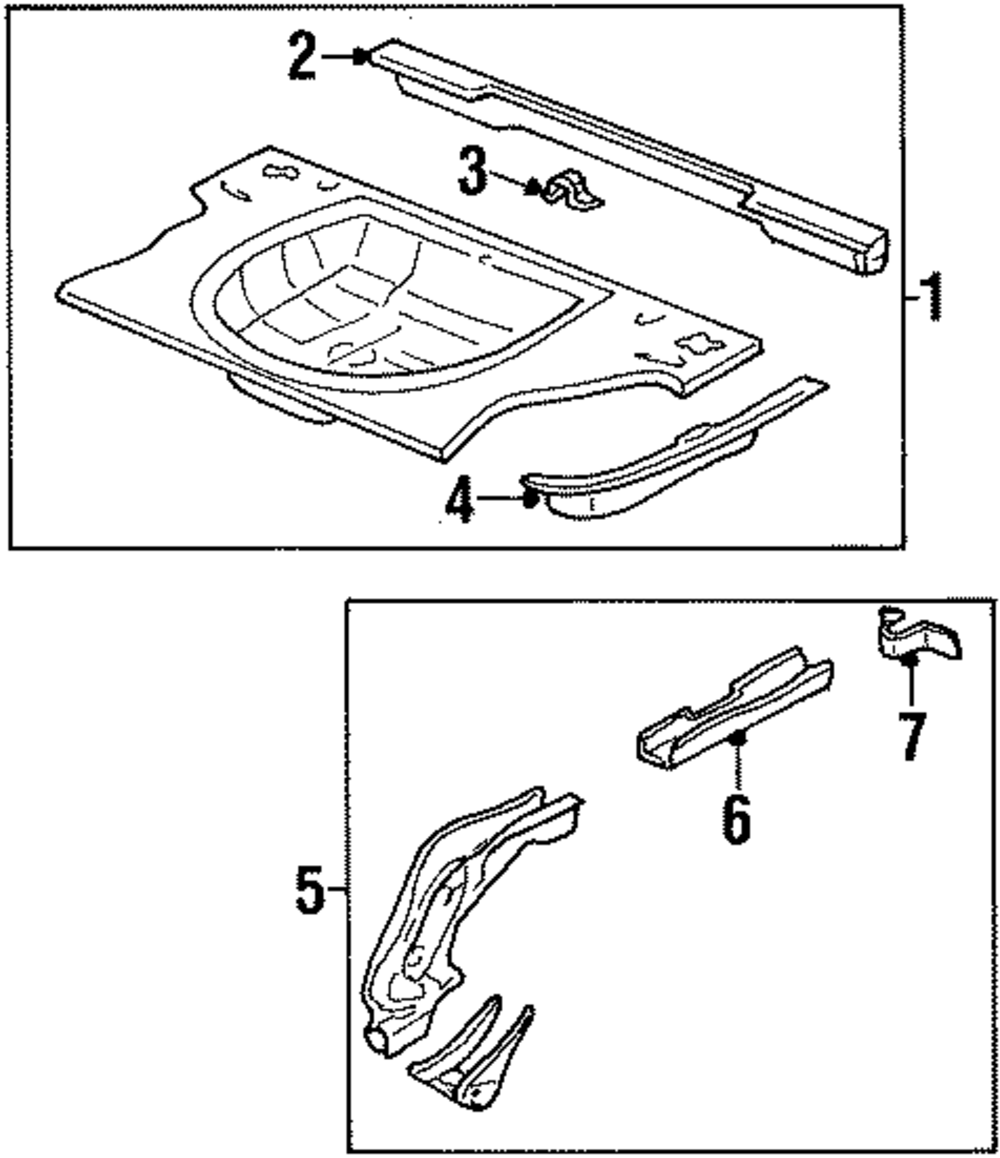 2
3
1
4
7
6
5