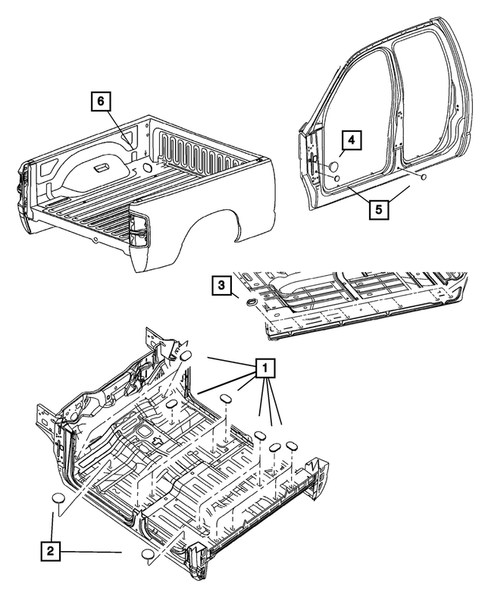 6
4
5
3
1
2