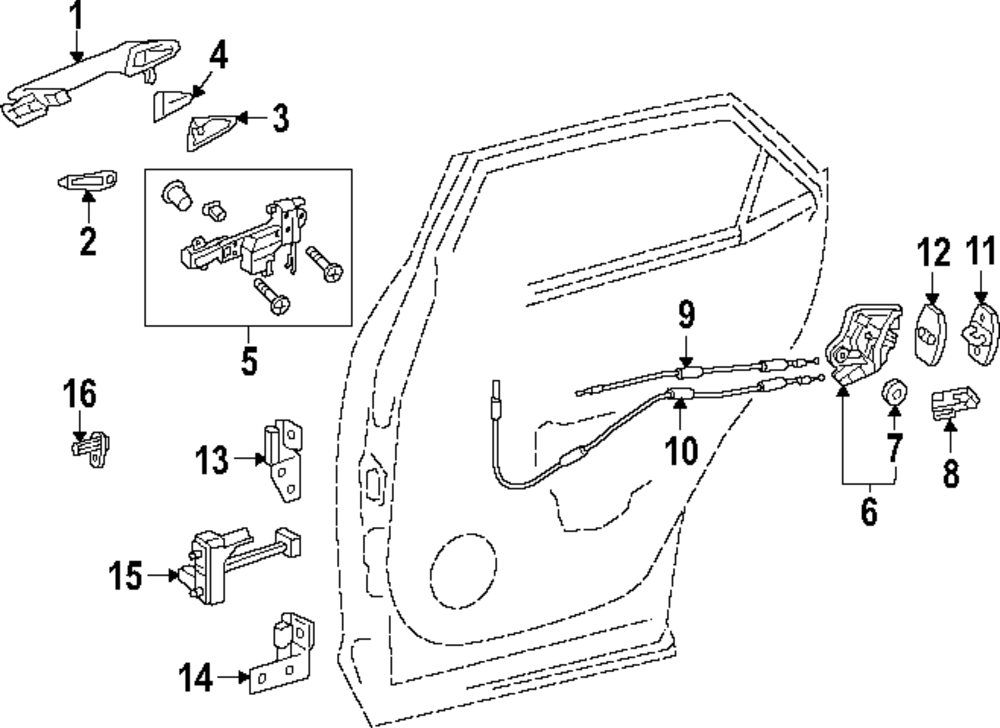 1
4
3
2
5
16
13
15
14
9
10
12
11
7
8
6