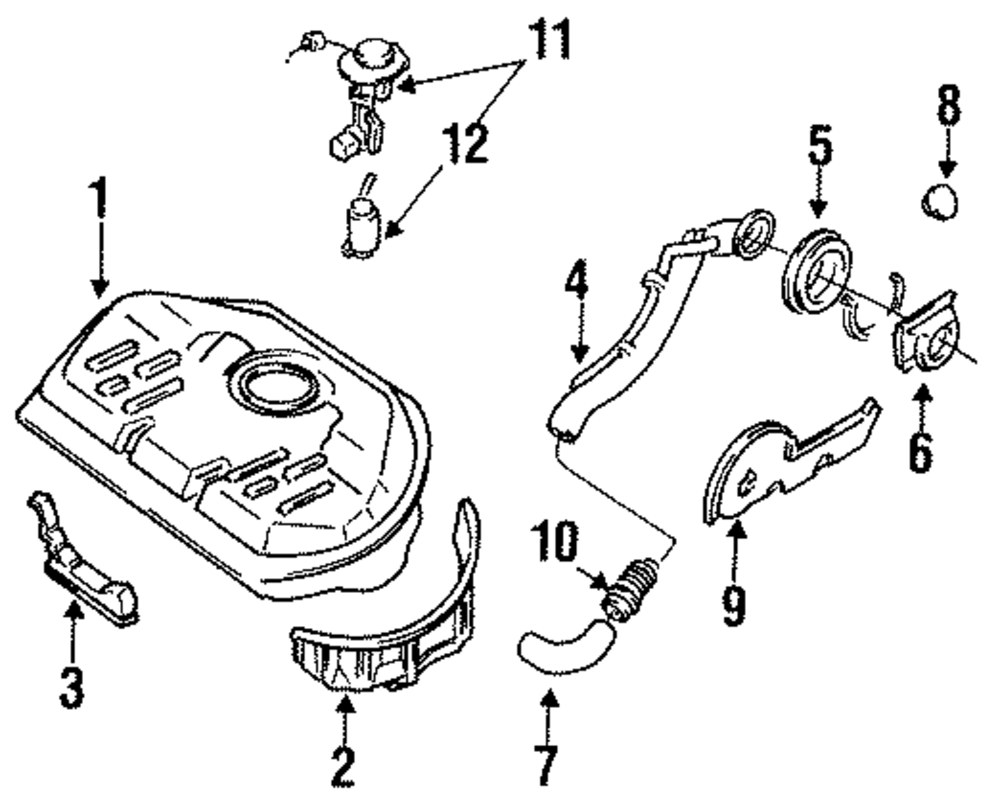 11
12
8
5
1
4
6
10
9
3
2
7