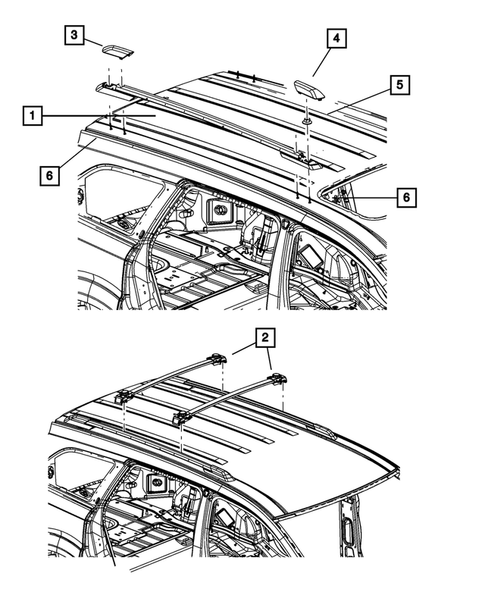 3
4
5
1
6
6
2