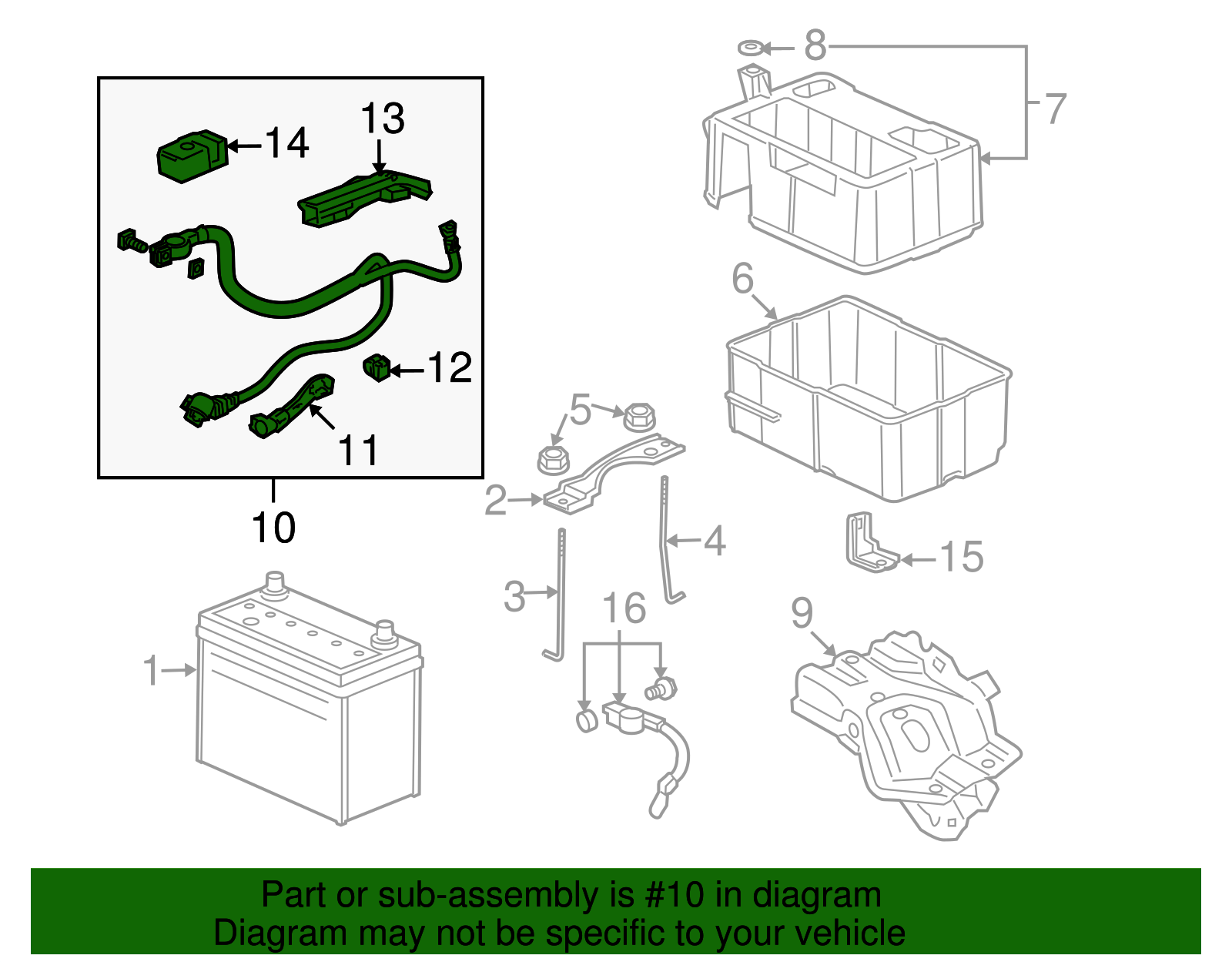 8
7
13
14
6
12
5
11
2
10
4
15
3
16
9
1

Part or sub-assembly is #10 in diagram
Diagram may not be specific to your vehicle