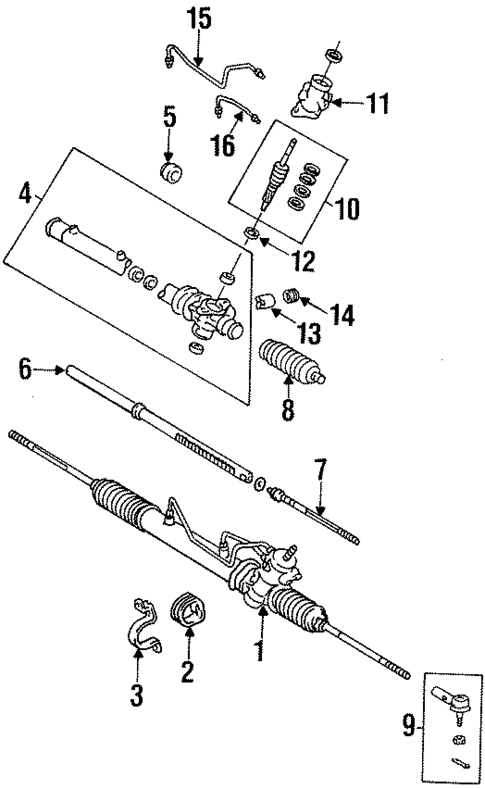 15
11
5
16
4
10
12
14
13
6
8
7
1
2
3
9