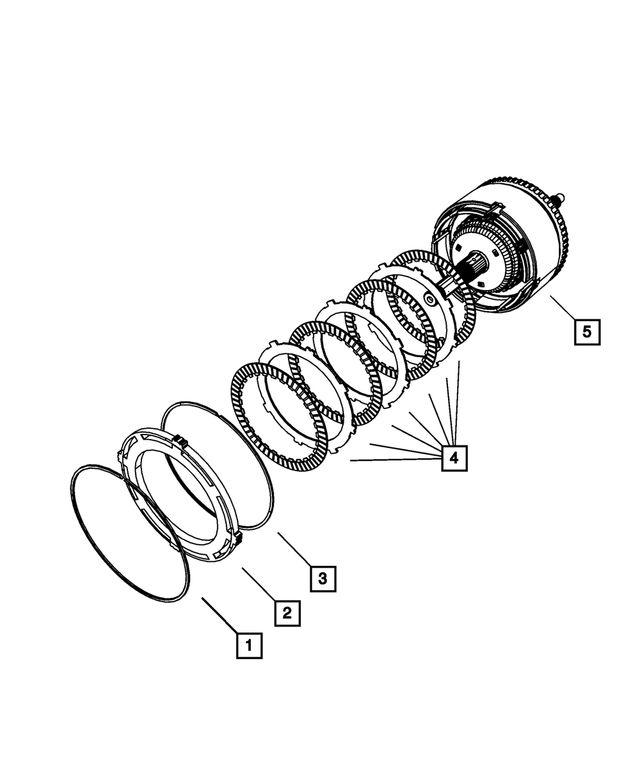 5
4
3
2
1