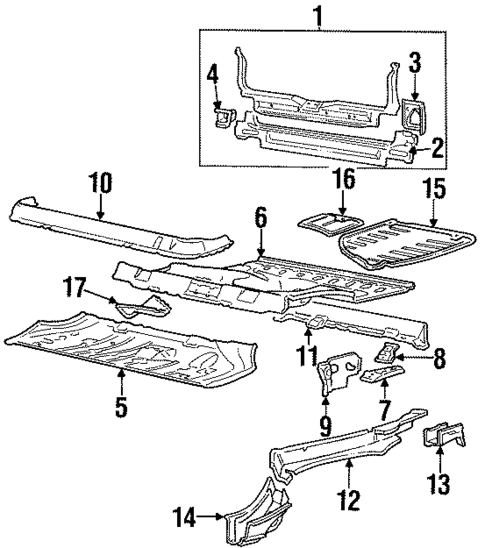 1
4
3
2
10
16
15
6
17
11
8
5
9
7
12
13
14