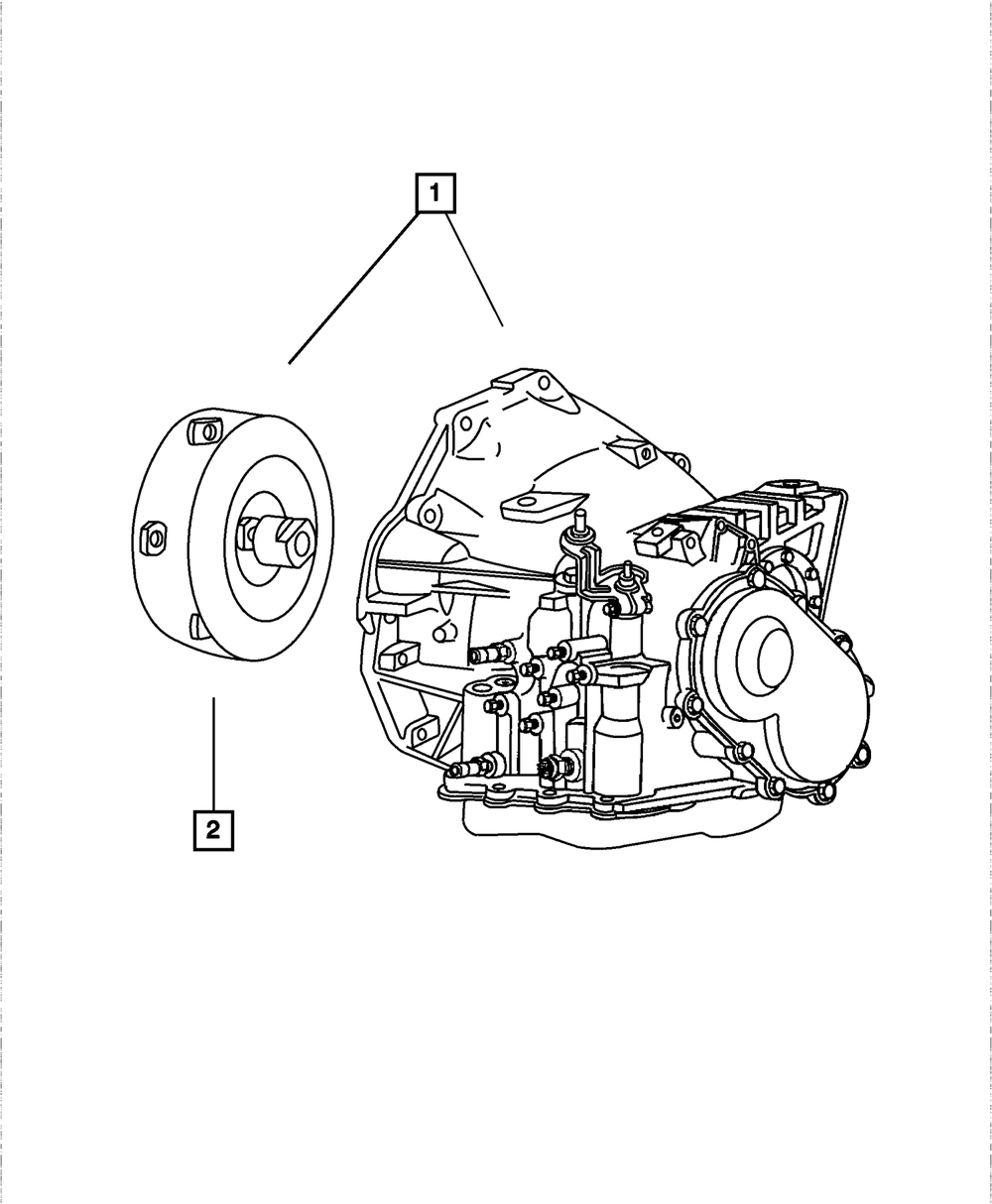 1

2