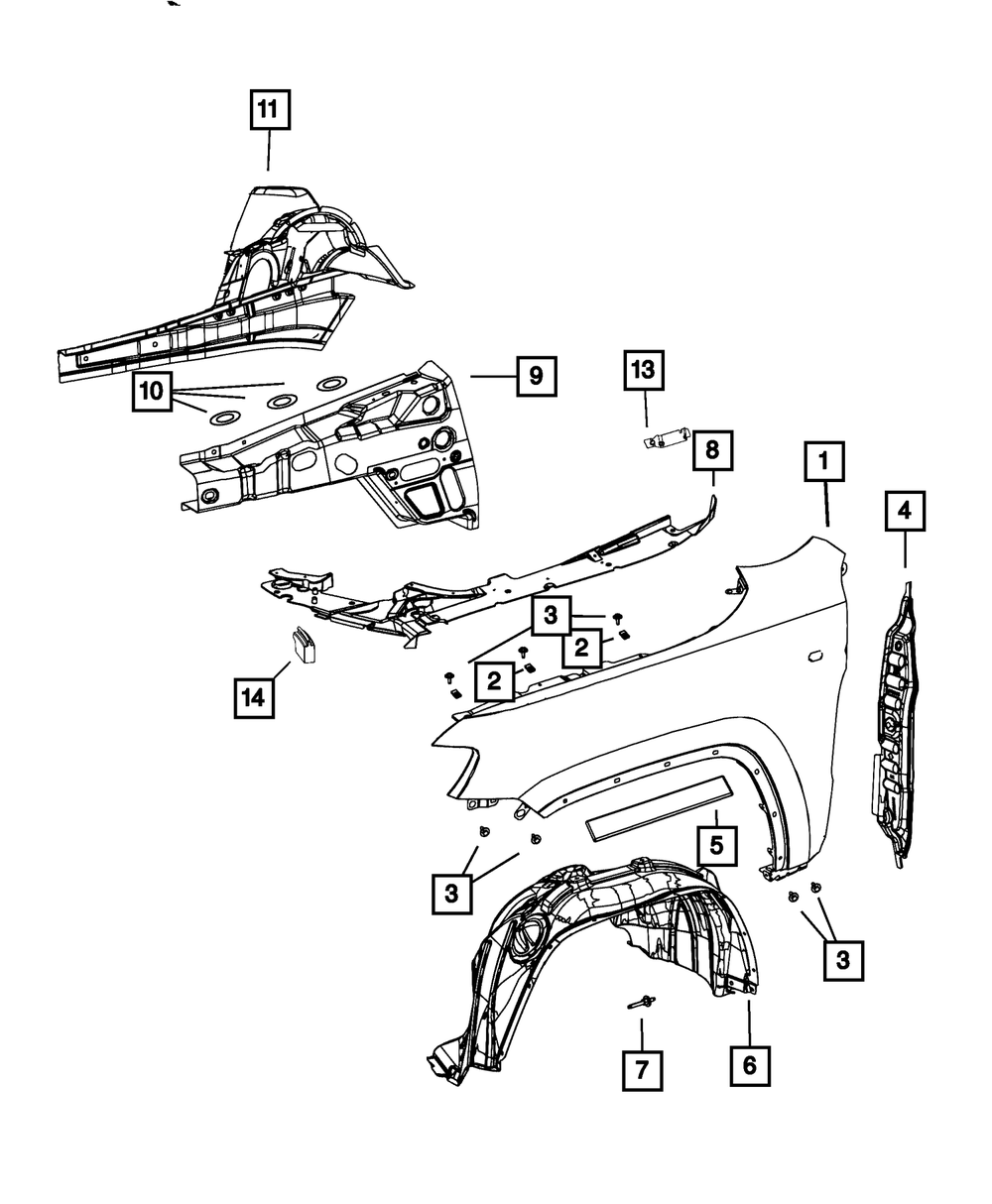 11

10

9

13

8

1

4

3

2

2

14

5

3

3

7

6