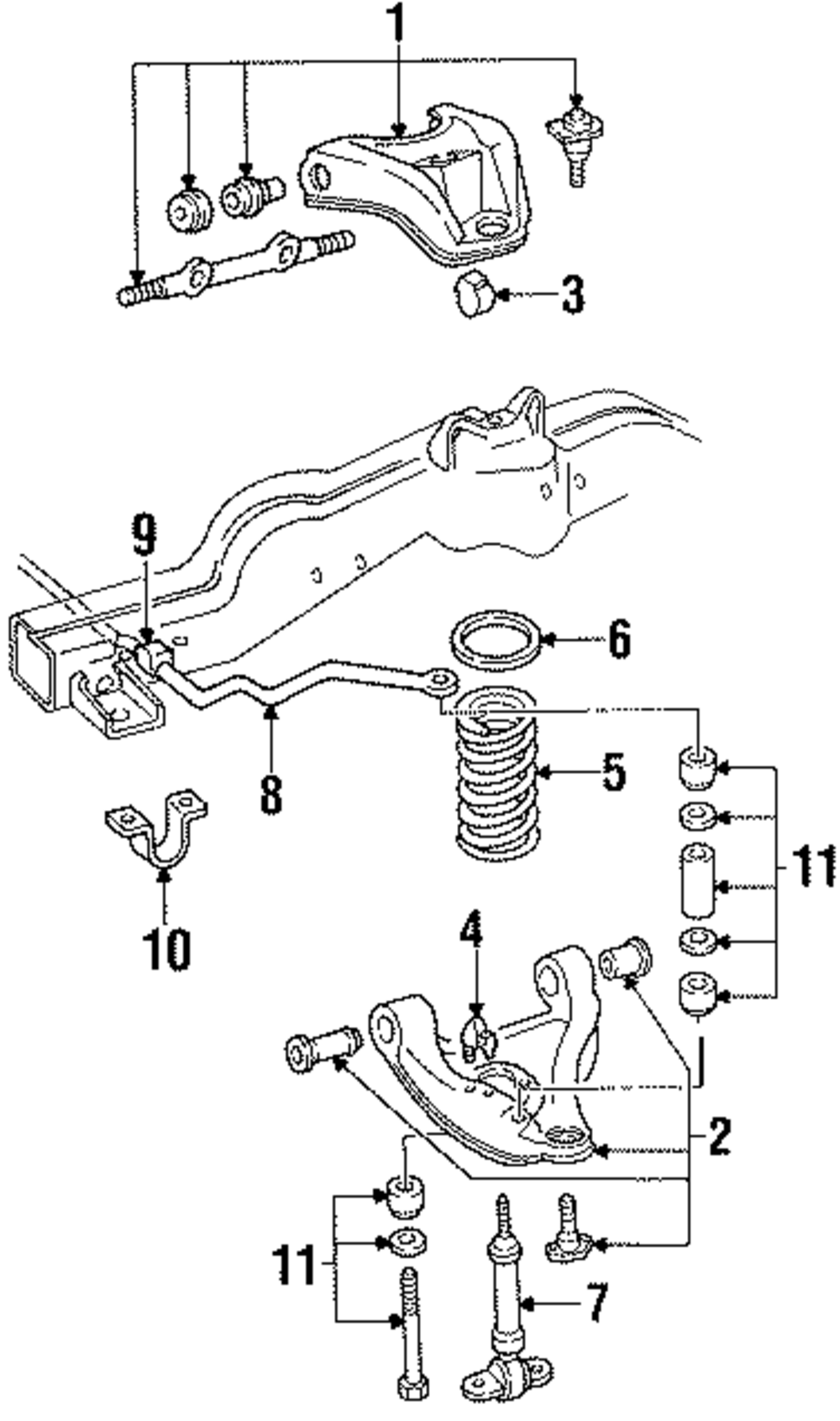 1
3
9
6
8
5
11
10
4
2
11
7