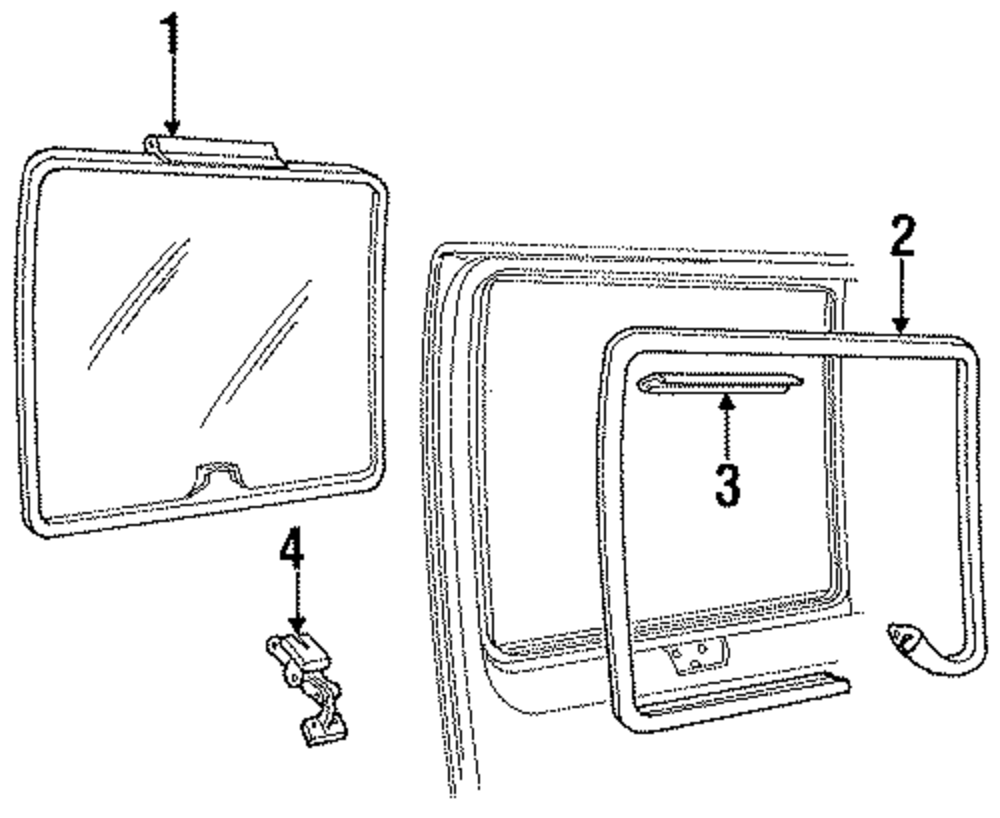 1
2
3
4